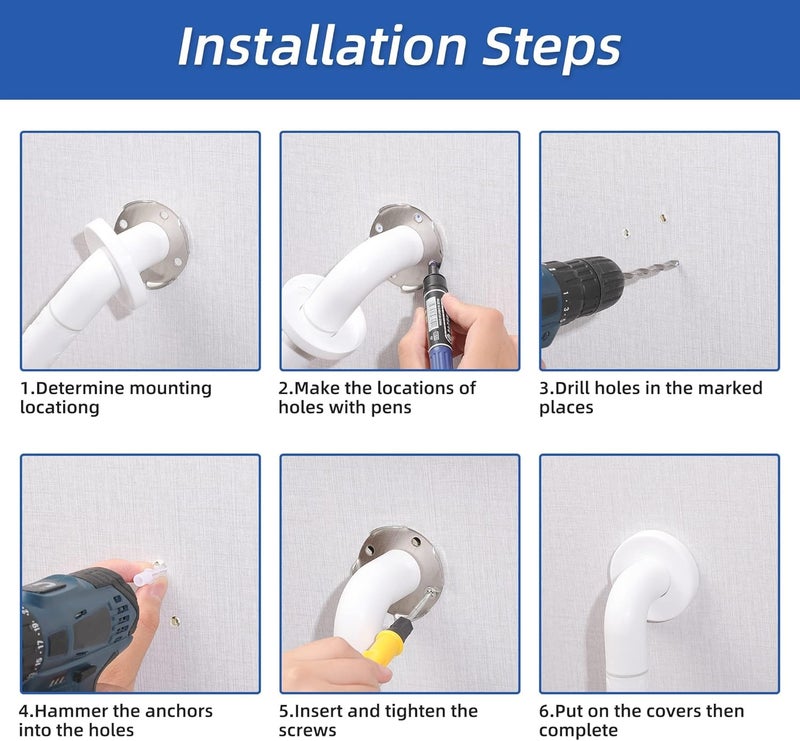 Installation Steps

1.Determine mounting locationg

2.Make the locations of holes with pens

3.Drill holes in the marked places

4.Hammer the anchors into the holes

5.Insert and tighten the screws

6.Put on the covers then complete