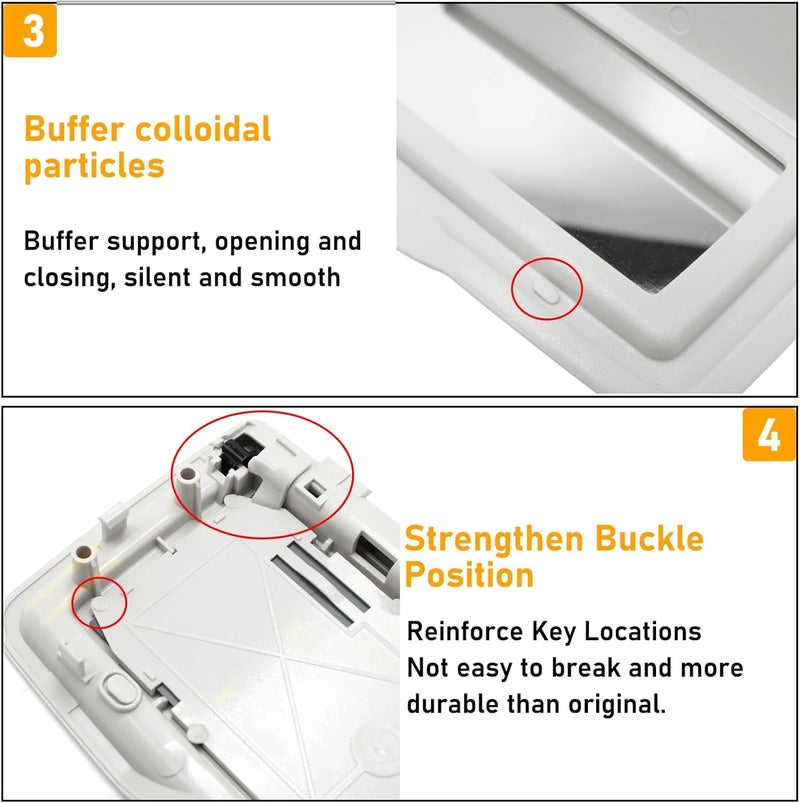 3

Buffer colloidal particles

Buffer support, opening and closing, silent and smooth

4

Strengthen Buckle Position

Reinforce Key Locations
Not easy to break and more durable than original.