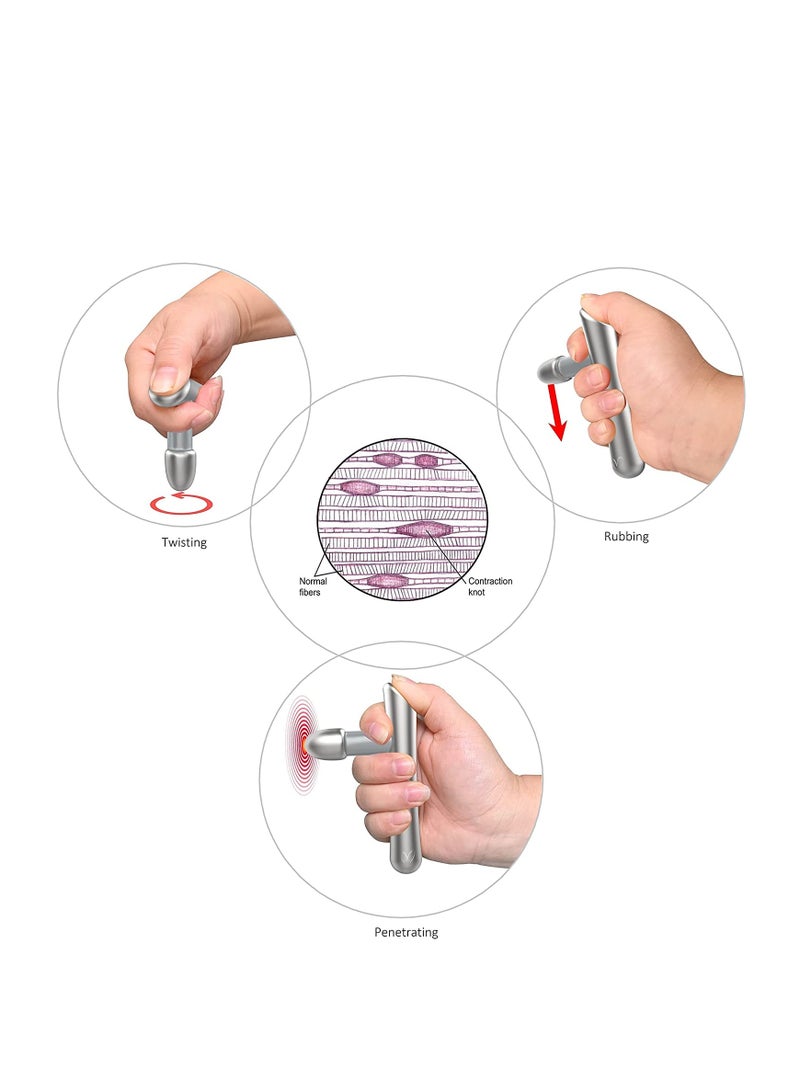 Twisting

Normal fibers

Contraction knot

Rubbing

Penetrating