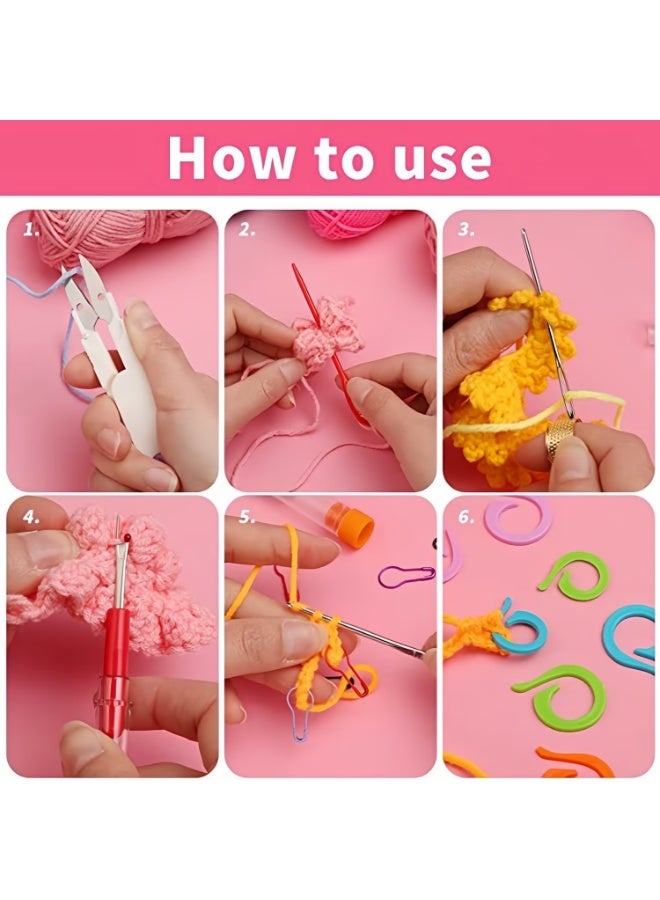 How to use

1.

2.

3.

4.

5.

6.