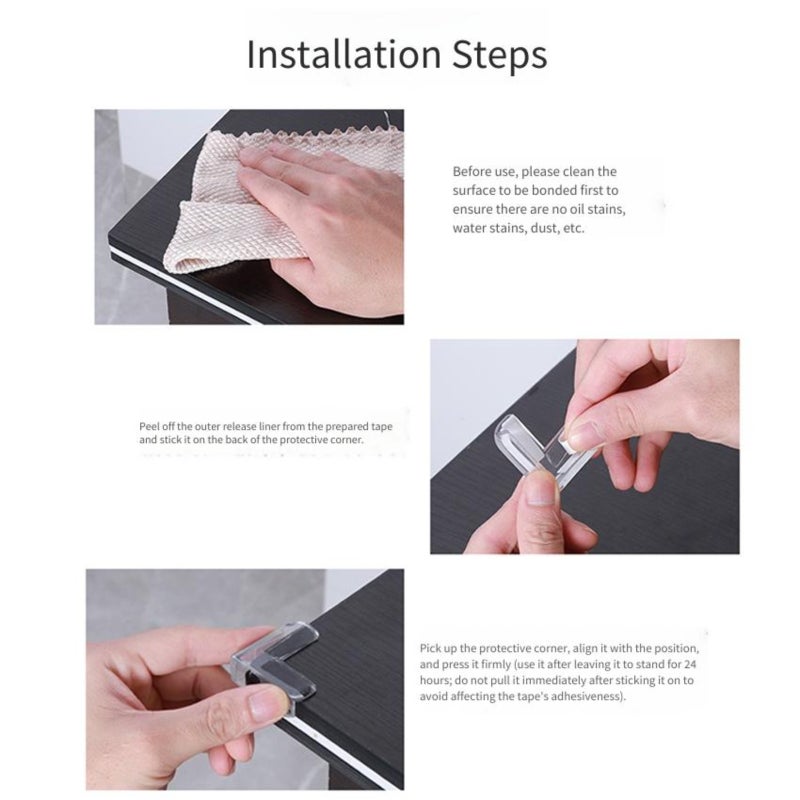 Installation Steps

Before use, please clean the surface to be bonded first to ensure there are no oil stains, water stains, dust, etc.

Peel off the outer release liner from the prepared tape and stick it on the back of the protective corner.

Pick up the protective corner, align it with the position, and press it firmly (use it after leaving it to stand for 24 hours; do not pull it immediately after sticking it on to avoid affecting the tape's adhesiveness).