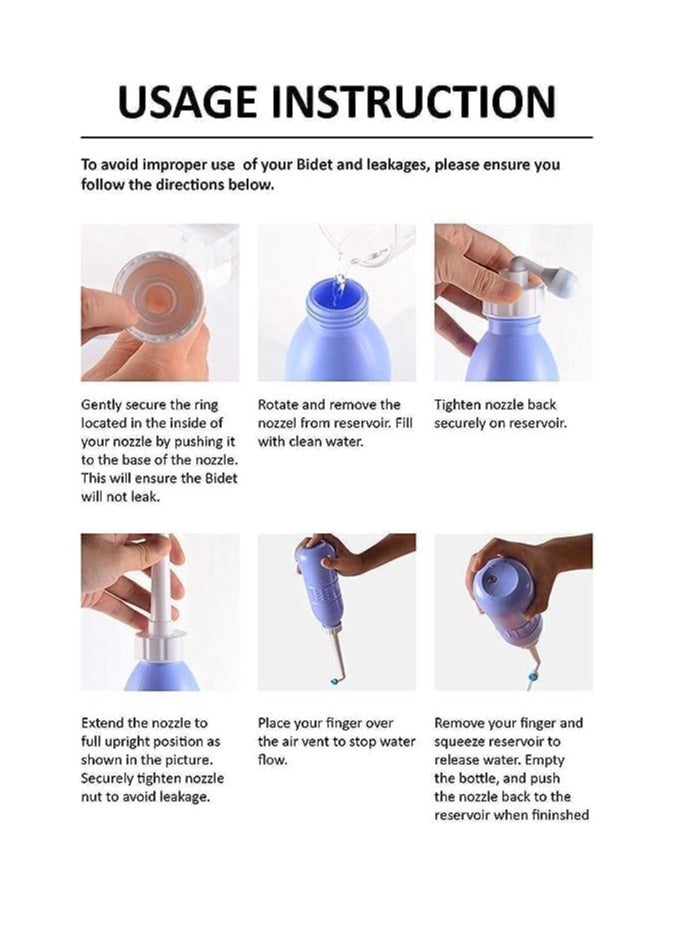 USAGE INSTRUCTION

To avoid improper use of your Bidet and leakages, please ensure you follow the directions below.

Gently secure the ring located in the inside of your nozzle by pushing it to the base of the nozzle. This will ensure the Bidet will not leak.

Rotate and remove the nozzel from reservoir. Fill with clean water.

Tighten nozzle back securely on reservoir.

Extend the nozzle to full upright position as shown in the picture. Securely tighten nozzle nut to avoid leakage.

Place your finger over the air vent to stop water flow.

Remove your finger and squeeze reservoir to release water. Empty the bottle, and push the nozzle back to the reservoir when fininshed