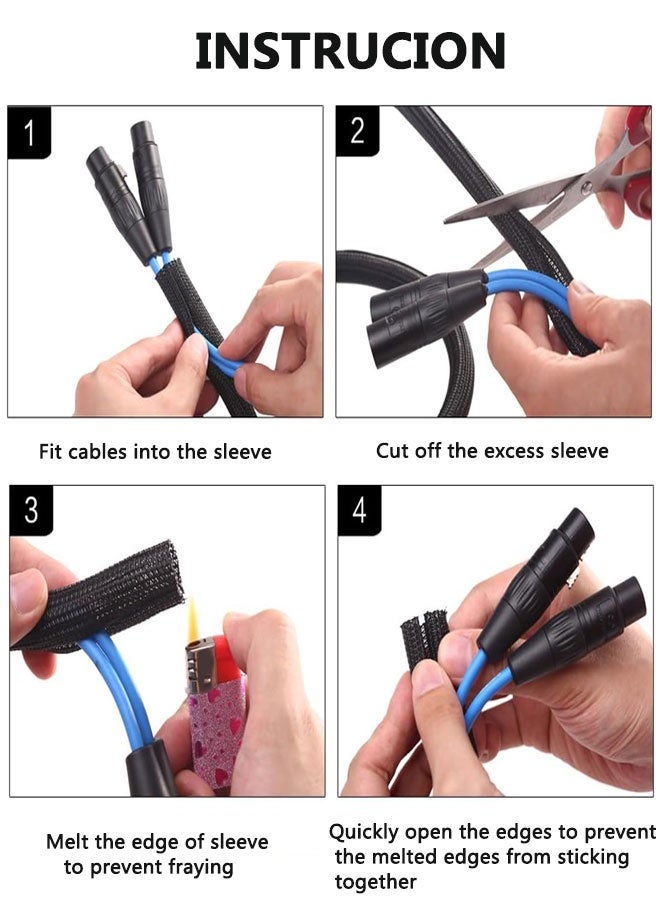 INSTRUCION

1

Fit cables into the sleeve

2

Cut off the excess sleeve

3

Melt the edge of sleeve to prevent fraying

4

Quickly open the edges to prevent the melted edges from sticking together