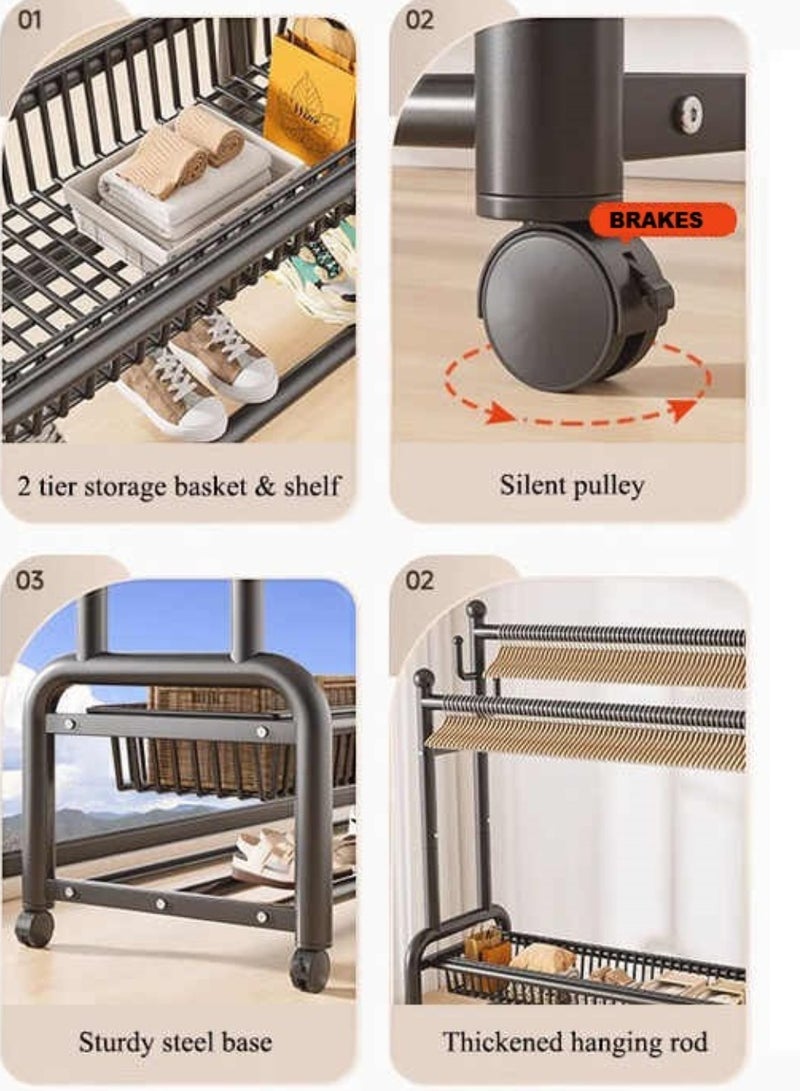 01

2 tier storage basket & shelf

02

BRAKES

Silent pulley

03

Sturdy steel base

02

Thickened hanging rod