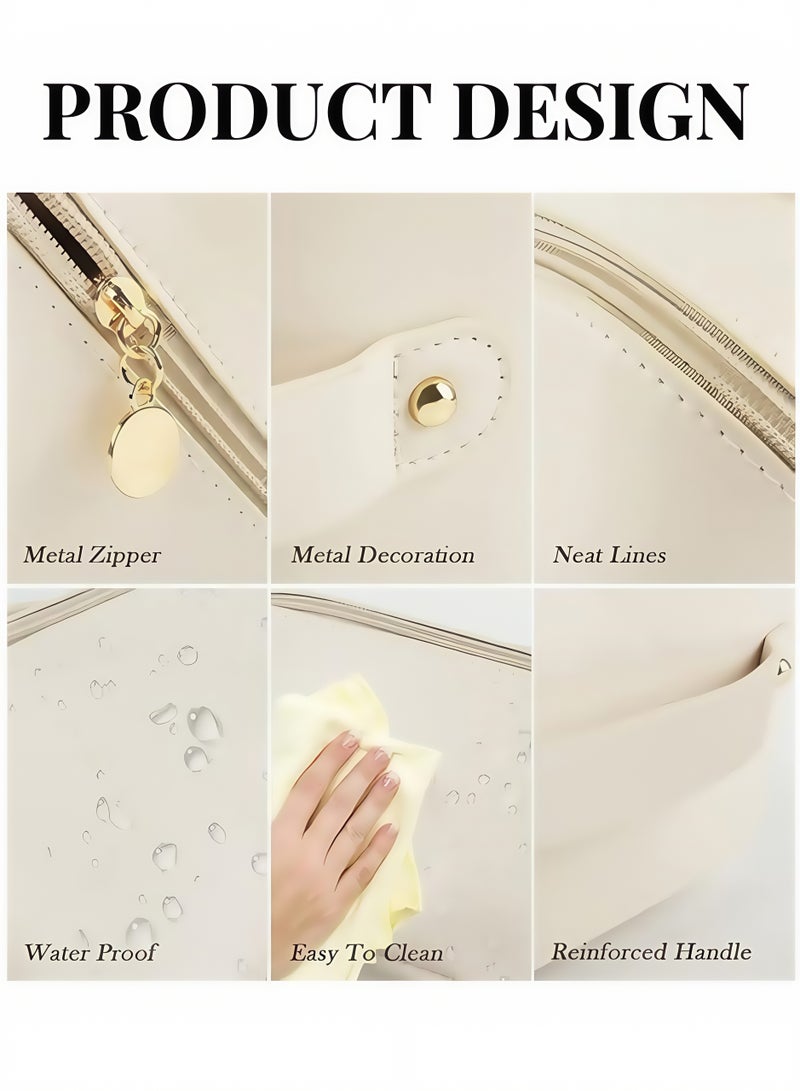 PRODUCT DESIGN

Metal Zipper

Metal Decoration

Neat Lines

Water Proof

Easy To Clean

Reinforced Handle