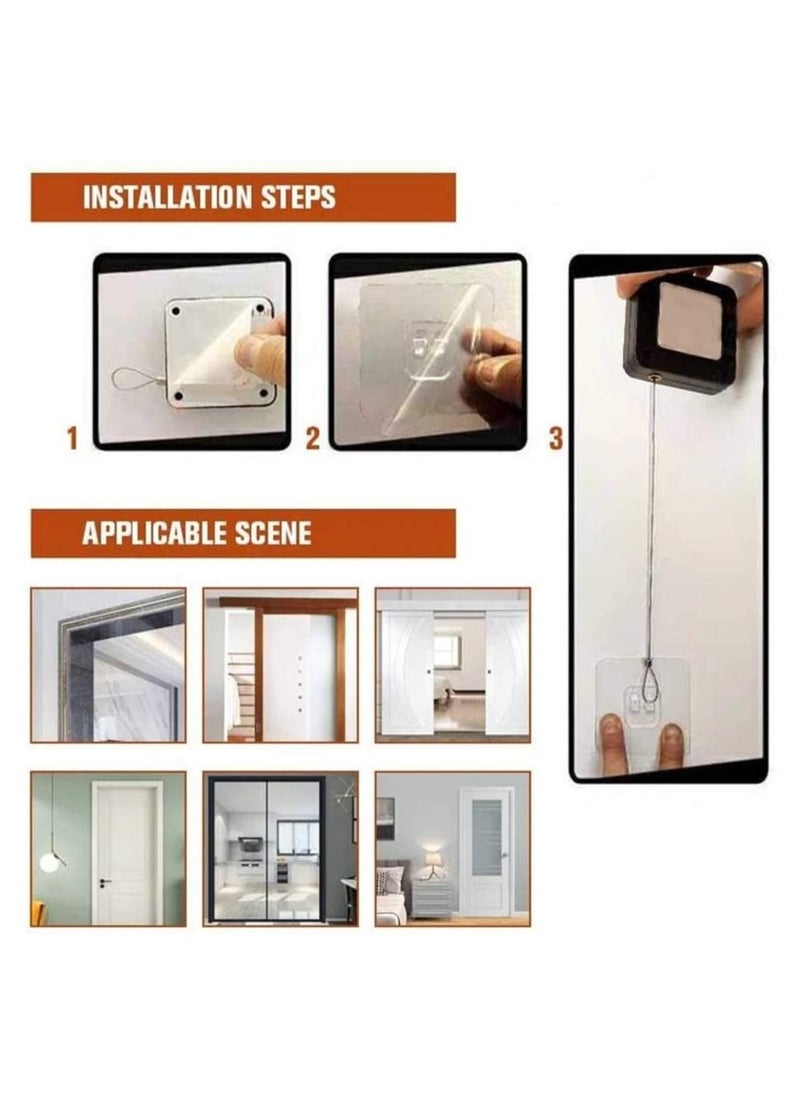 INSTALLATION STEPS

1

2

3

APPLICABLE SCENE