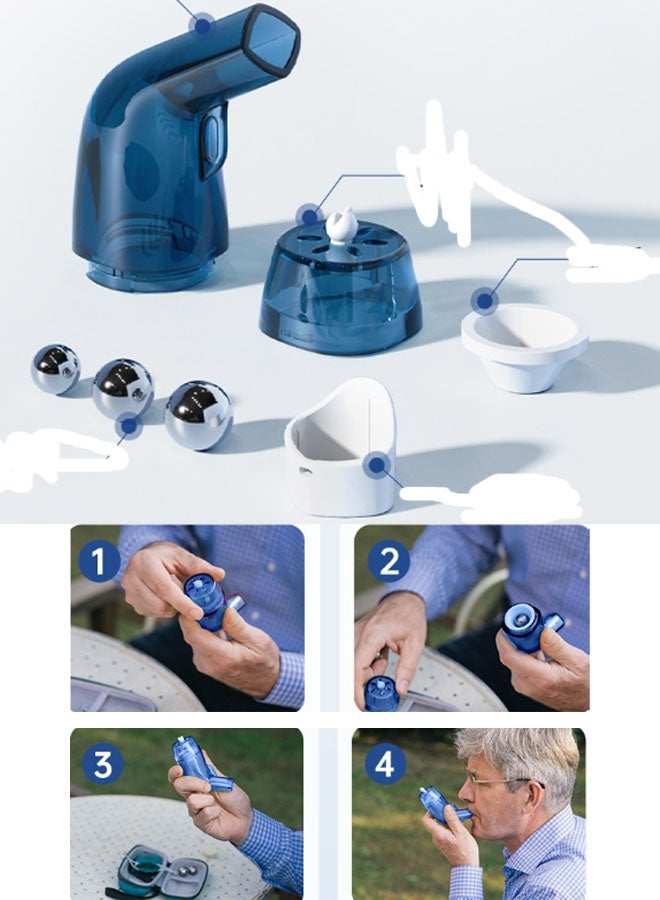 1

2

3

4