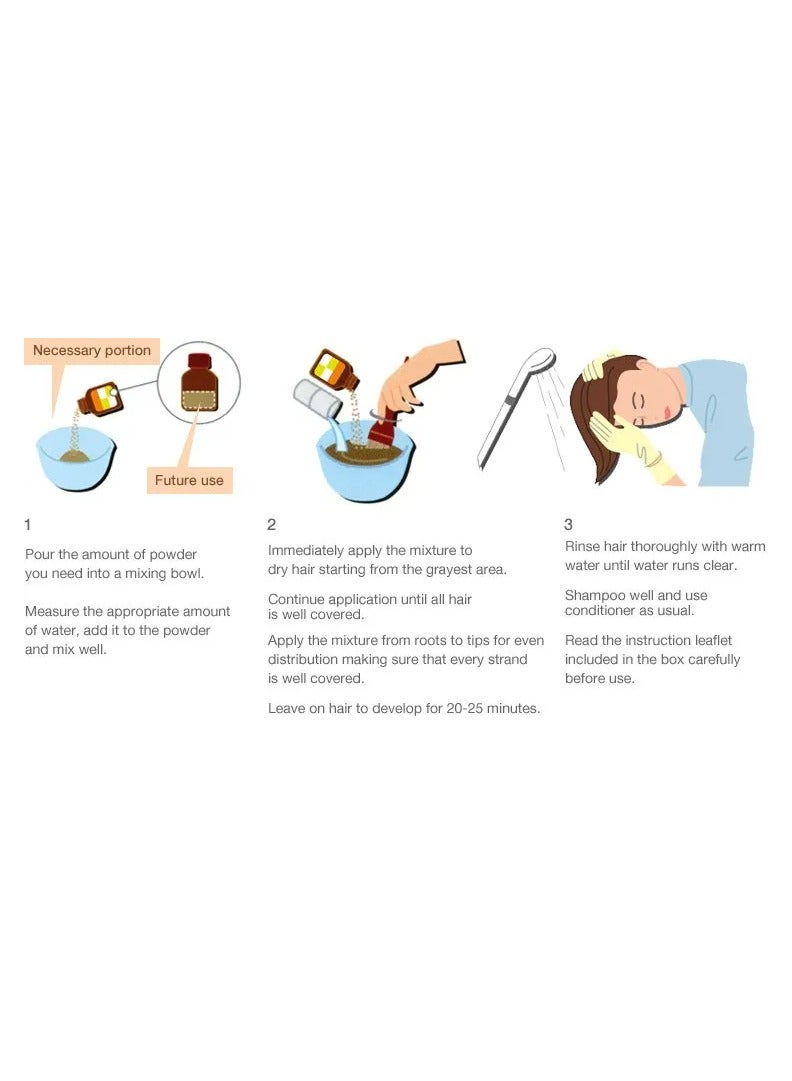 Necessary portion

Future use

1

Pour the amount of powder you need into a mixing bowl.

Measure the appropriate amount of water, add it to the powder and mix well.

2

Immediately apply the mixture to dry hair starting from the grayest area.

Continue application until all hair is well covered.

Apply the mixture from roots to tips for even distribution making sure that every strand is well covered.

Leave on hair to develop for 20-25 minutes.

3

Rinse hair thoroughly with warm water until water runs clear.

Shampoo well and use conditioner as usual.

Read the instruction leaflet included in the box carefully before use.