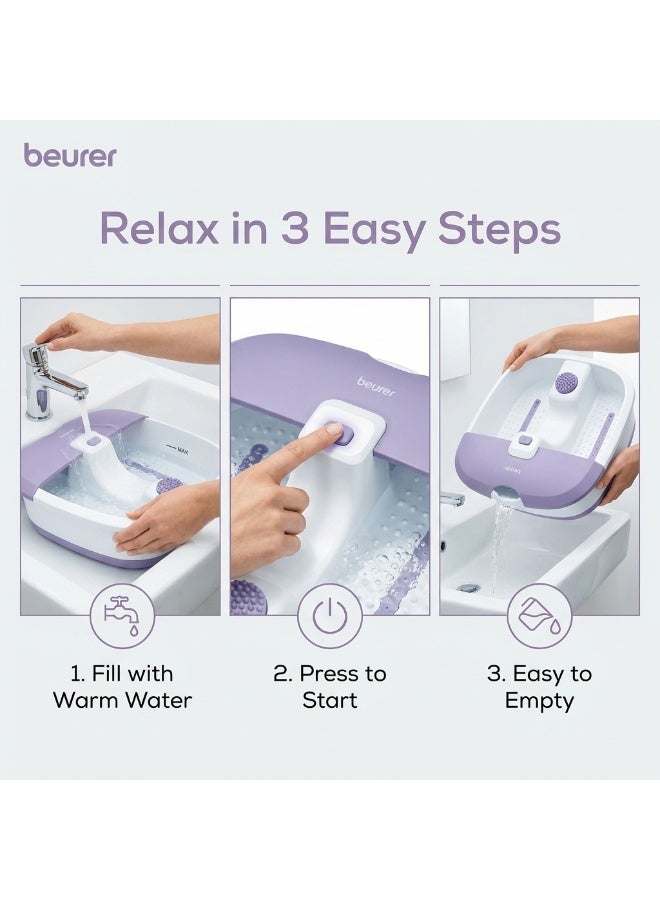 beurer

Relax in 3 Easy Steps

MAX

beurer

1. Fill with Warm Water

2. Press to Start

3. Easy to Empty