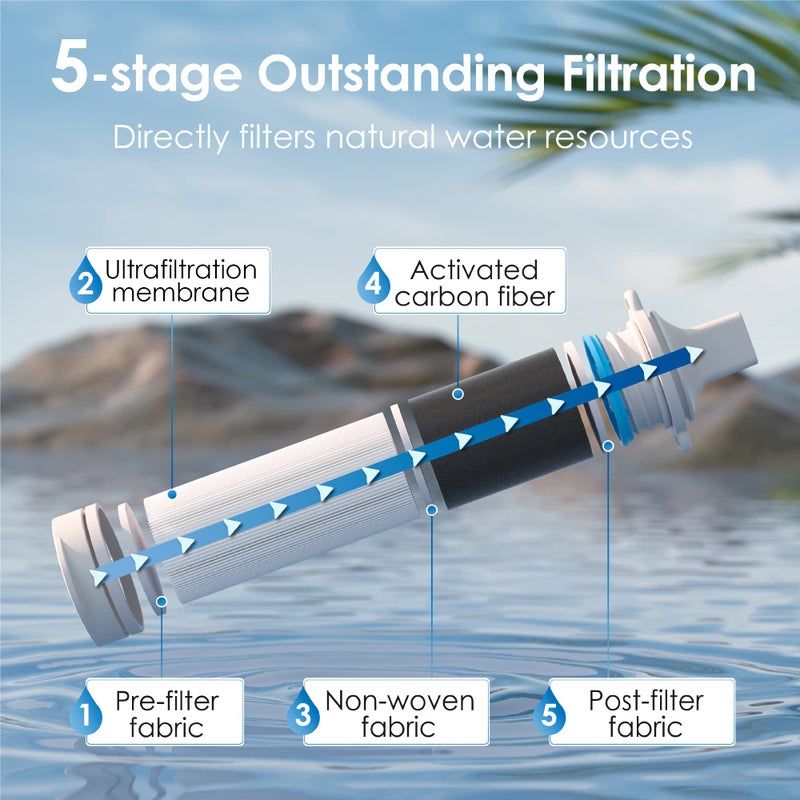 5-stage Outstanding Filtration

Directly filters natural water resources

2 Ultrafiltration membrane

4 Activated carbon fiber

1 Pre-filter fabric

3 Non-woven fabric

5 Post-filter fabric