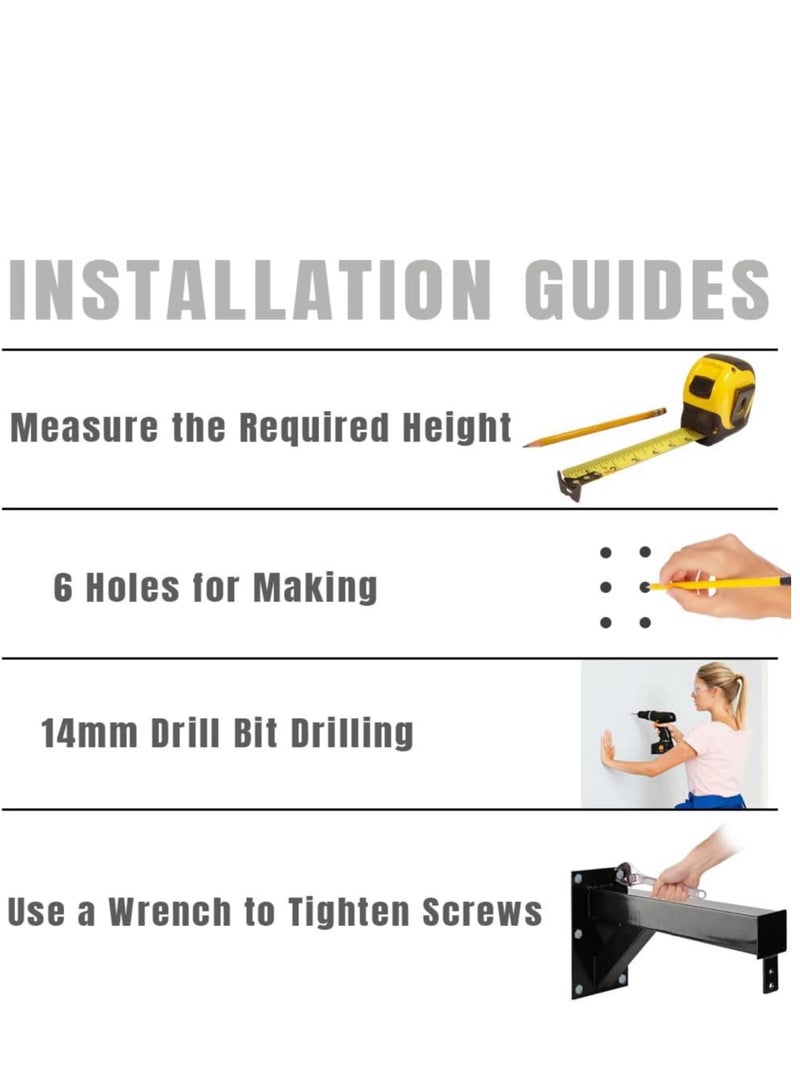 INSTALLATION GUIDES

Measure the Required Height

6 Holes for Making

14mm Drill Bit Drilling

Use a Wrench to Tighten Screws