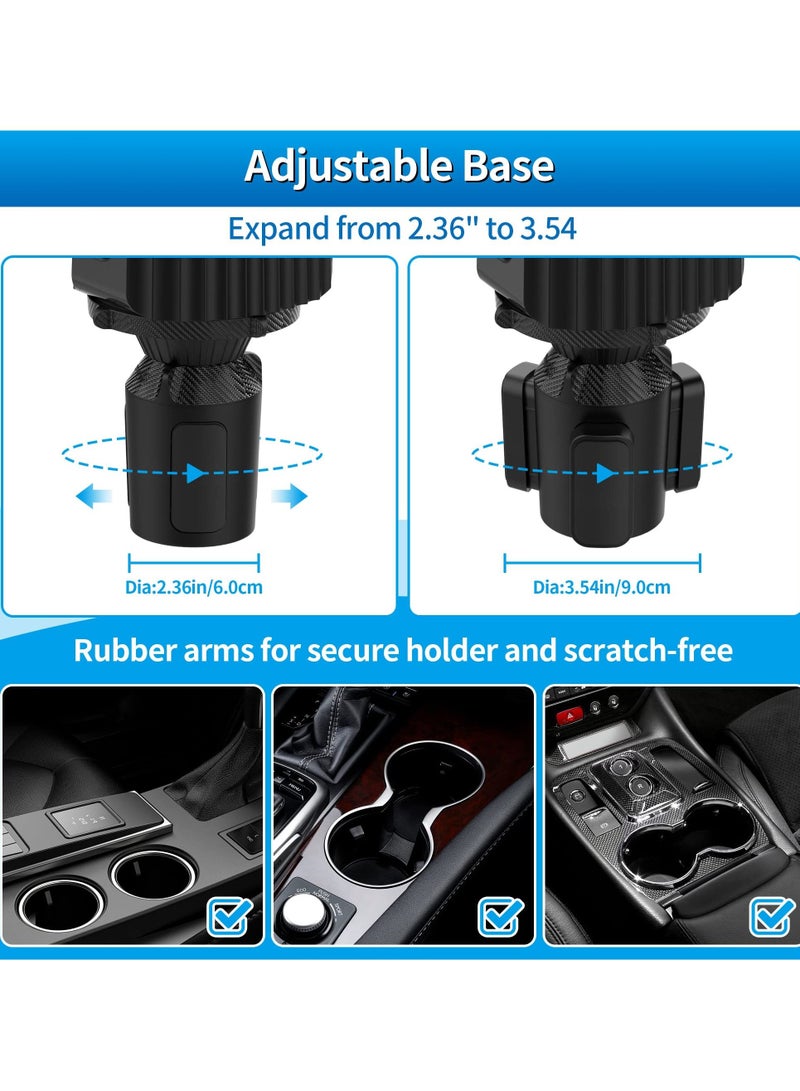 Adjustable Base

Expand from 2.36" to 3.54

Dia:2.36in/6.0cm

Dia:3.54in/9.0cm

Rubber arms for secure holder and scratch-free