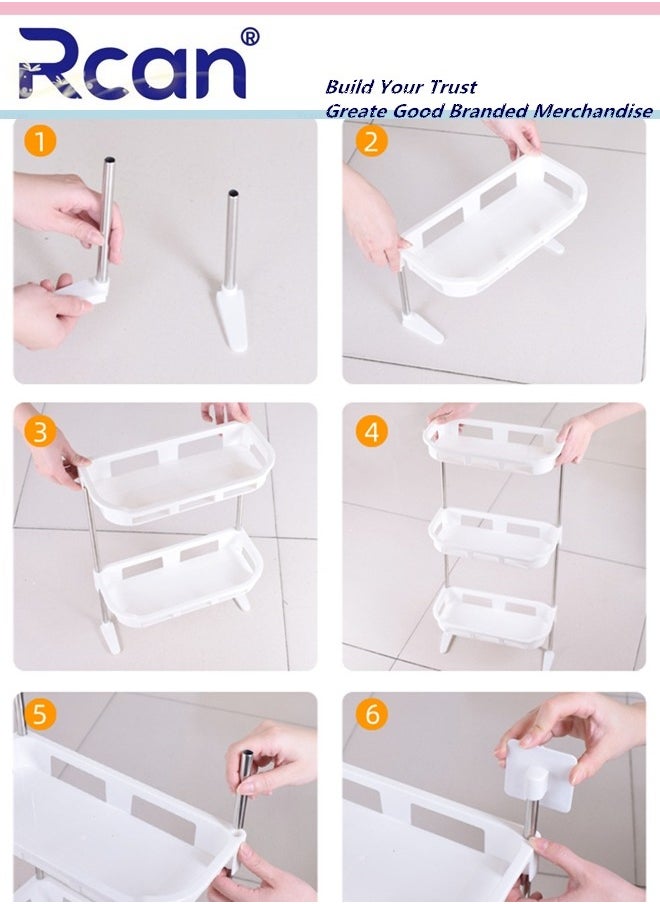 Rcan®

Build Your Trust
Greate Good Branded Merchandise

1

2

3

4

5

6