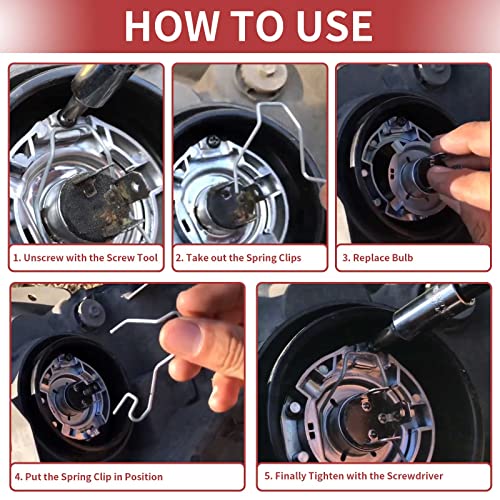 HOW TO USE

1. Unscrew with the Screw Tool

2. Take out the Spring Clips

3. Replace Bulb

4. Put the Spring Clip in Position

5. Finally Tighten with the Screwdriver