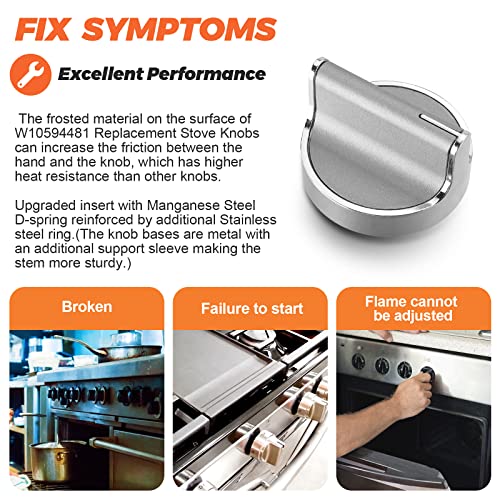 FIX SYMPTOMS

Excellent Performance

The frosted material on the surface of W10594481 Replacement Stove Knobs can increase the friction between the hand and the knob, which has higher heat resistance than other knobs.

Upgraded insert with Manganese Steel D-spring reinforced by additional Stainless steel ring.(The knob bases are metal with an additional support sleeve making the stem more sturdy.)

Broken

Failure to start

Flame cannot be adjusted