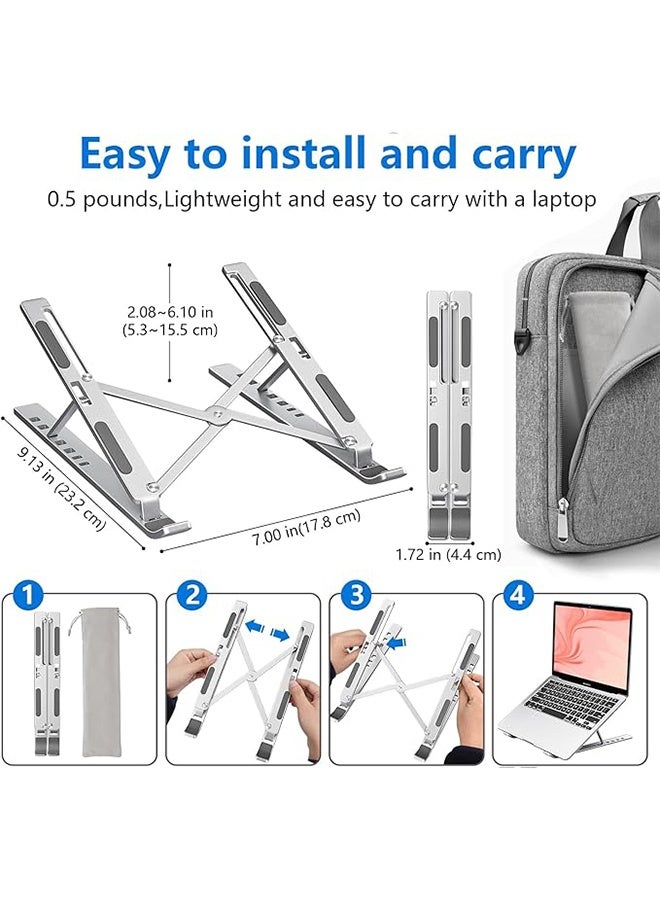 Easy to install and carry

0.5 pounds,Lightweight and easy to carry with a laptop

2.08~6.10 in (5.3~15.5 cm)

9.13 in (23.2 cm)

7.00 in(17.8 cm)

1.72 in (4.4 cm)

1

2

3

4