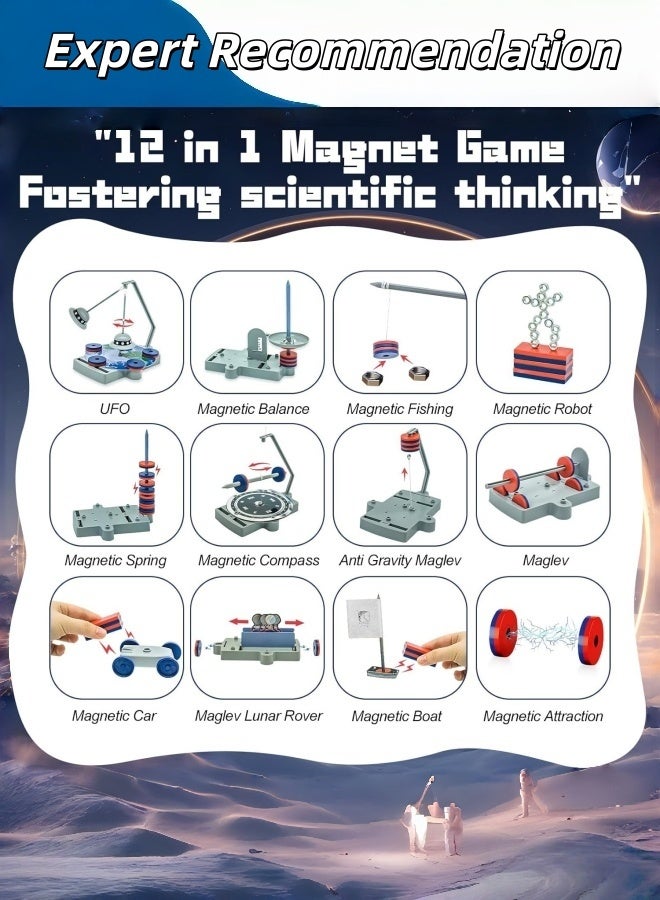 Expert Recommendation

"12 in 1 Magnet Game Fostering scientific thinking"

UFO

Magnetic Balance

Magnetic Fishing

Magnetic Robot

Magnetic Spring

Magnetic Compass

Anti Gravity Maglev

Maglev

Magnetic Car

Maglev Lunar Rover

Magnetic Boat

Magnetic Attraction