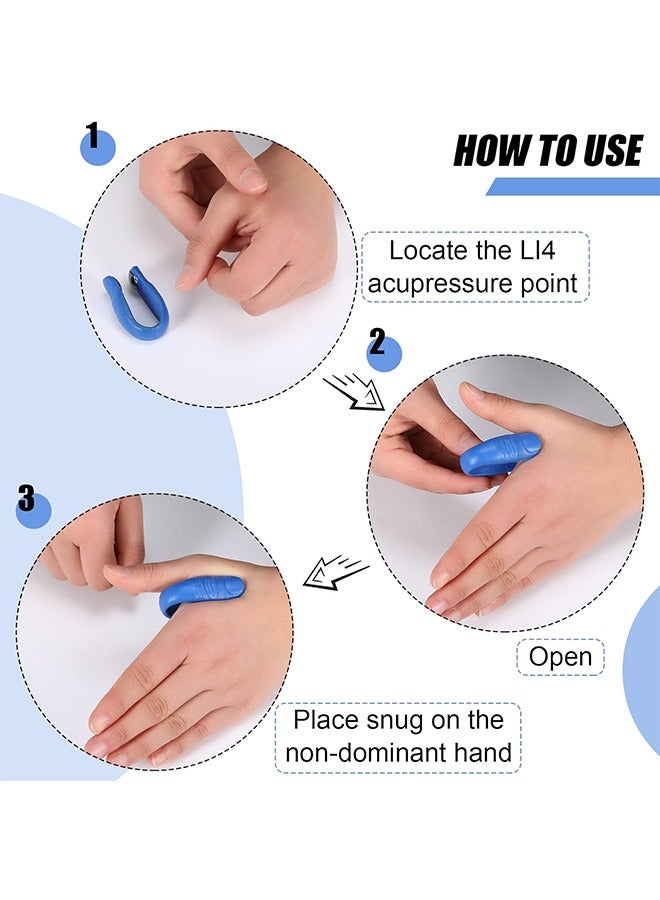 1

HOW TO USE

Locate the LI4 acupressure point

2

3

Open

Place snug on the non-dominant hand