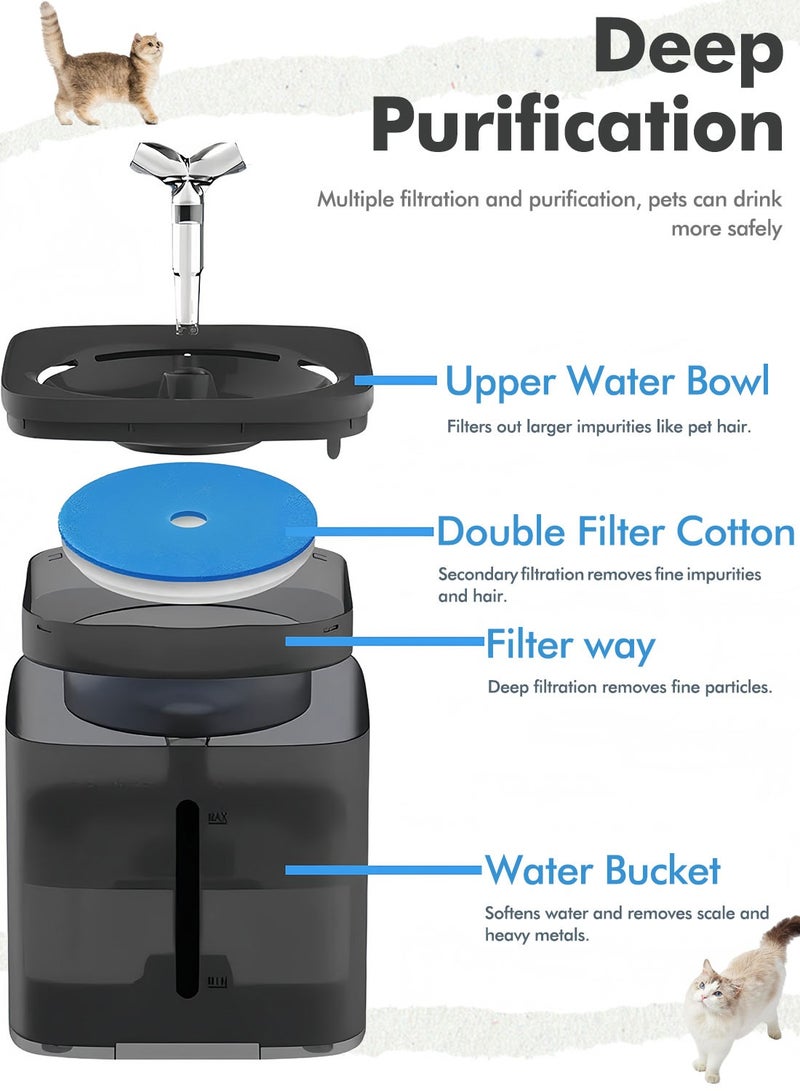 Deep Purification

Multiple filtration and purification, pets can drink more safely

Upper Water Bowl

Filters out larger impurities like pet hair.

Double Filter Cotton

Secondary filtration removes fine impurities and hair.

Filter way

Deep filtration removes fine particles.

MAX

Water Bucket

Softens water and removes scale and heavy metals.

MIN