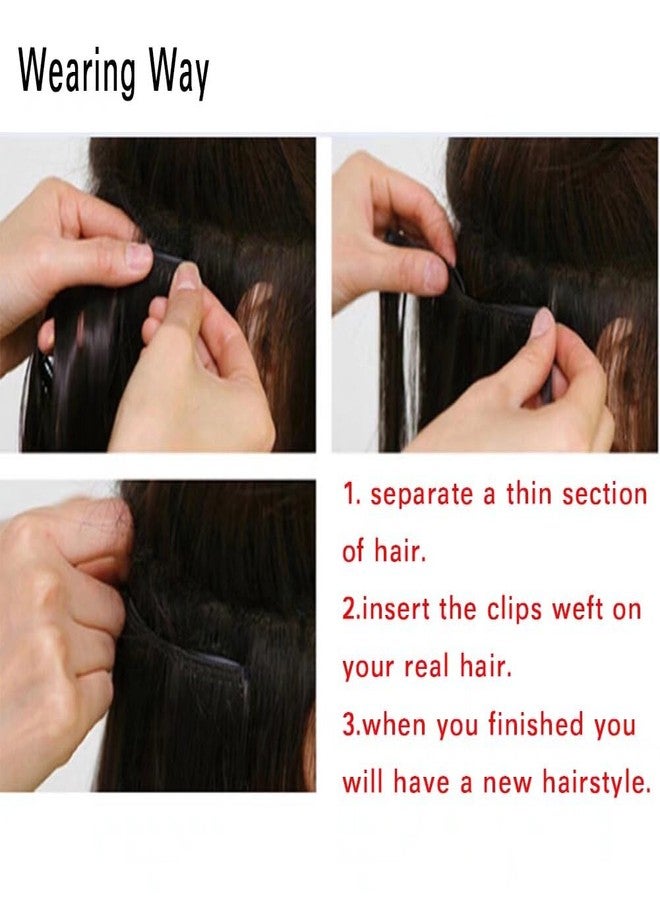 Wearing Way

1. separate a thin section of hair.
2.insert the clips weft on your real hair.
3.when you finished you will have a new hairstyle.