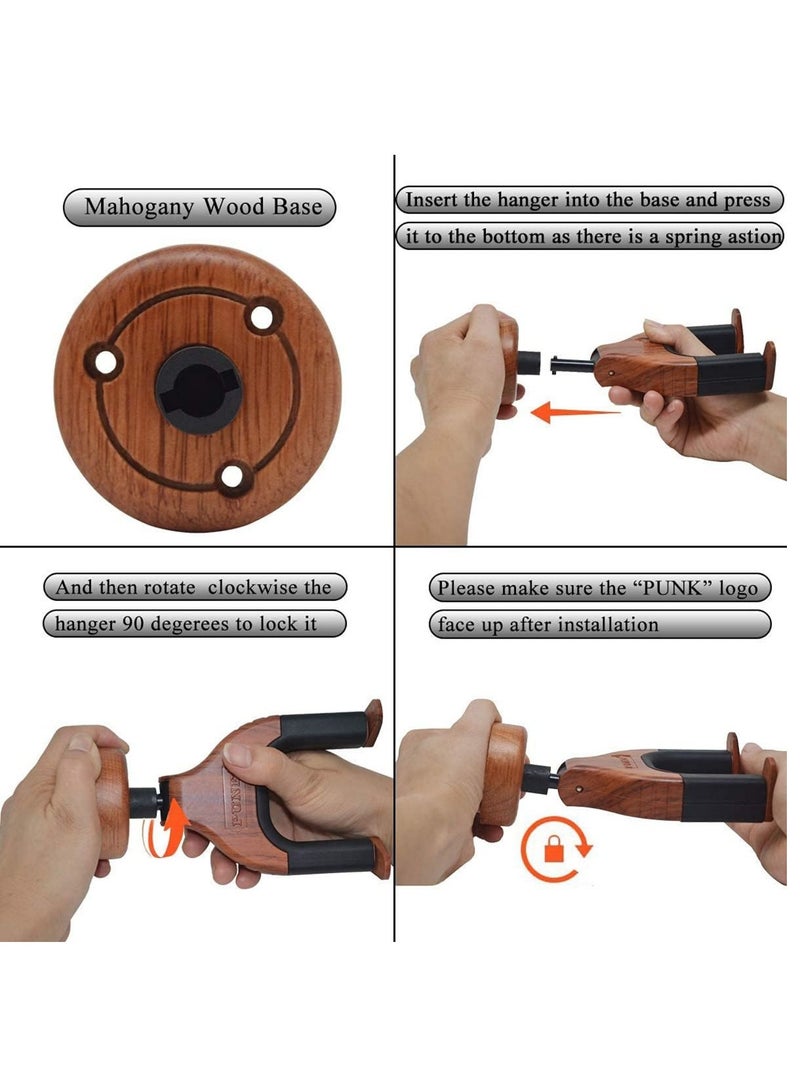 Mahogany Wood Base

Insert the hanger into the base and press it to the bottom as there is a spring astion

And then rotate clockwise the hanger 90 degerees to lock it

Please make sure the “PUNK” logo face up after installation