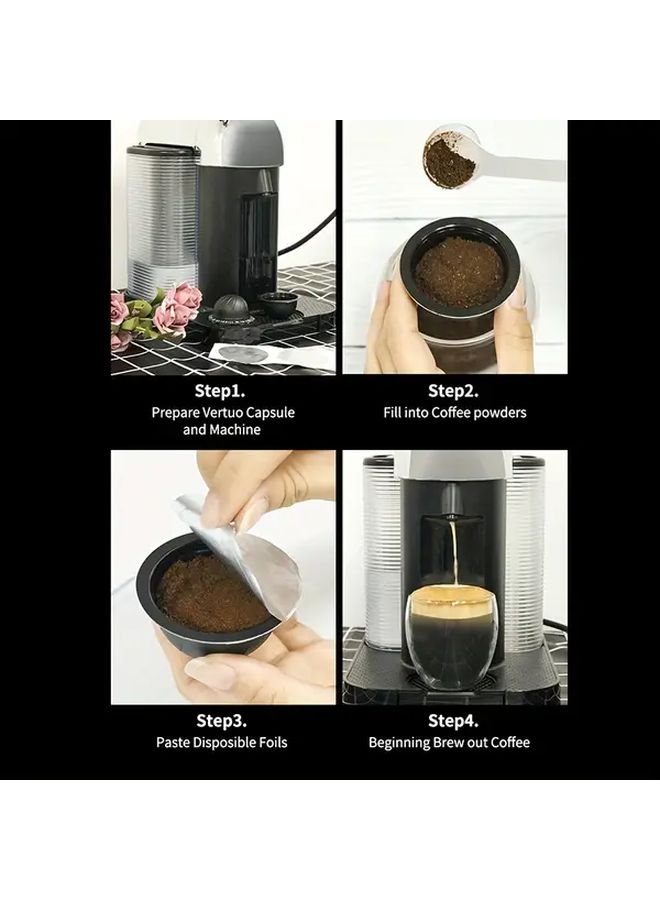 Step1.
Prepare Vertuo Capsule and Machine

Step2.
Fill into Coffee powders

Step3.
Paste Disposible Foils

Step4.
Beginning Brew out Coffee