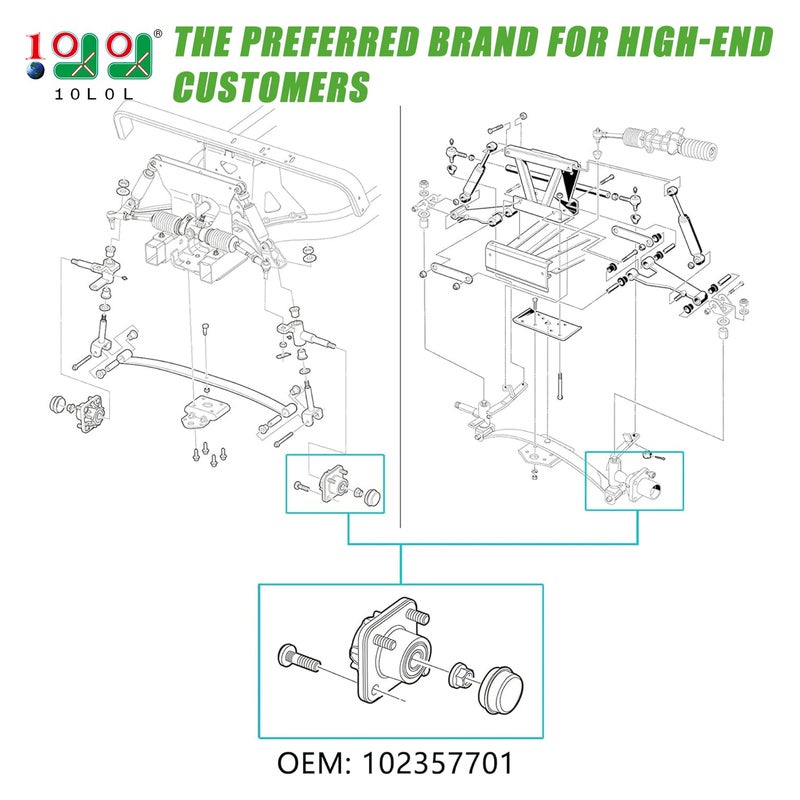 10L0L

THE PREFERRED BRAND FOR HIGH-END CUSTOMERS

OEM: 102357701