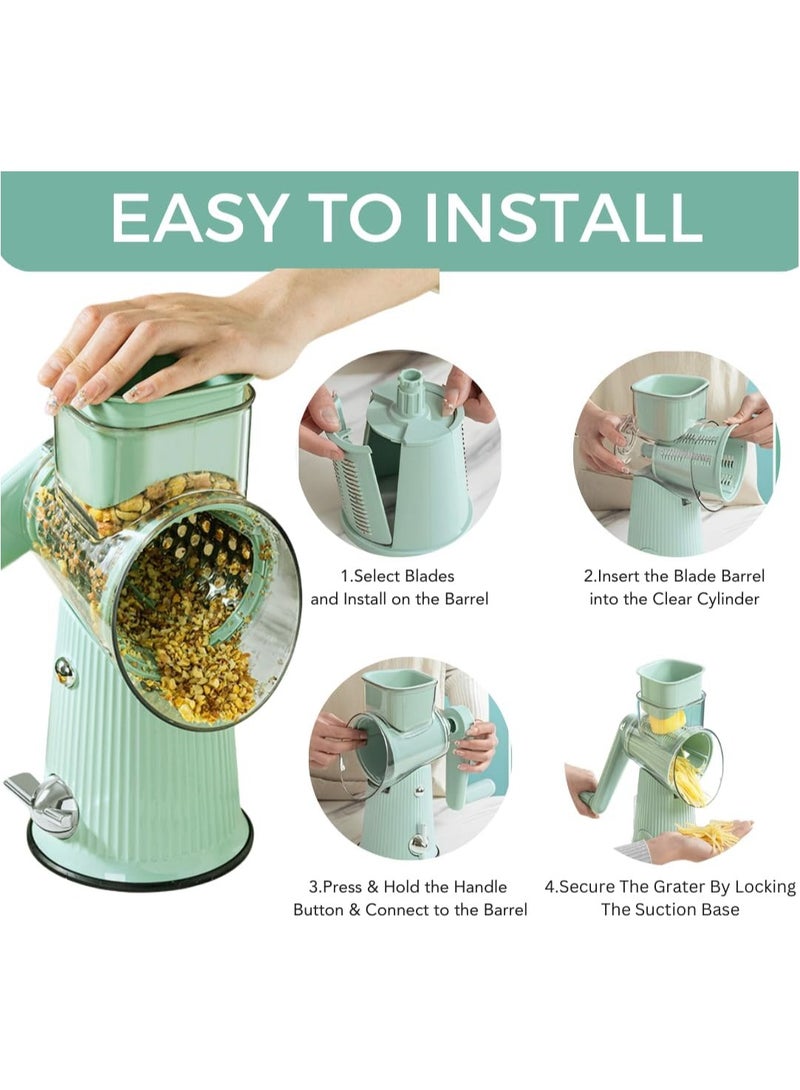 EASY TO INSTALL

1.Select Blades and Install on the Barrel

2.Insert the Blade Barrel into the Clear Cylinder

3.Press & Hold the Handle Button & Connect to the Barrel

4.Secure The Grater By Locking The Suction Base