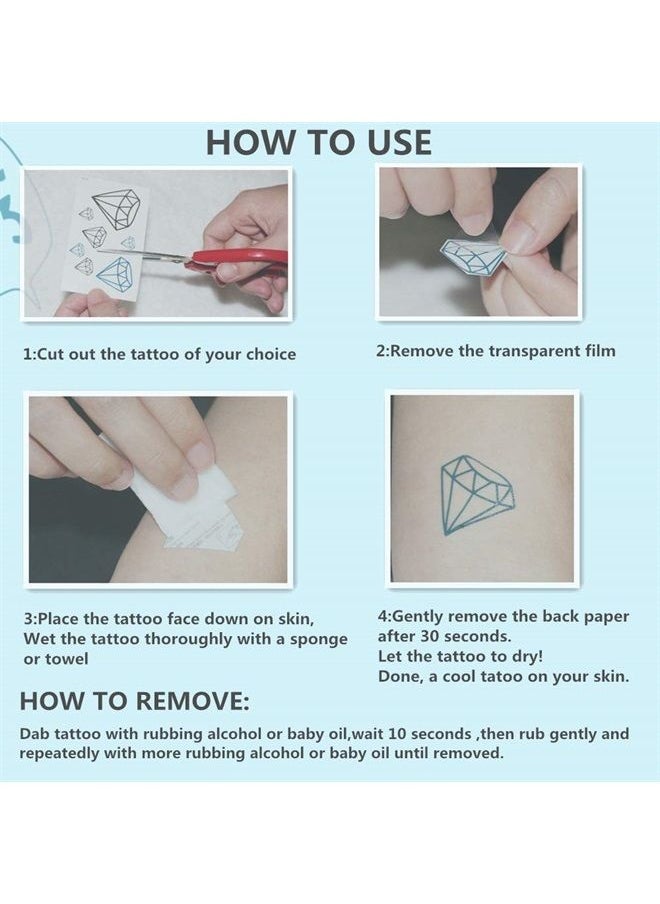 HOW TO USE

1:Cut out the tattoo of your choice

2:Remove the transparent film

3:Place the tattoo face down on skin, Wet the tattoo thoroughly with a sponge or towel

4:Gently remove the back paper after 30 seconds.
Let the tattoo to dry!
Done, a cool tatoo on your skin.

HOW TO REMOVE:

Dab tattoo with rubbing alcohol or baby oil,wait 10 seconds ,then rub gently and repeatedly with more rubbing alcohol or baby oil until removed.