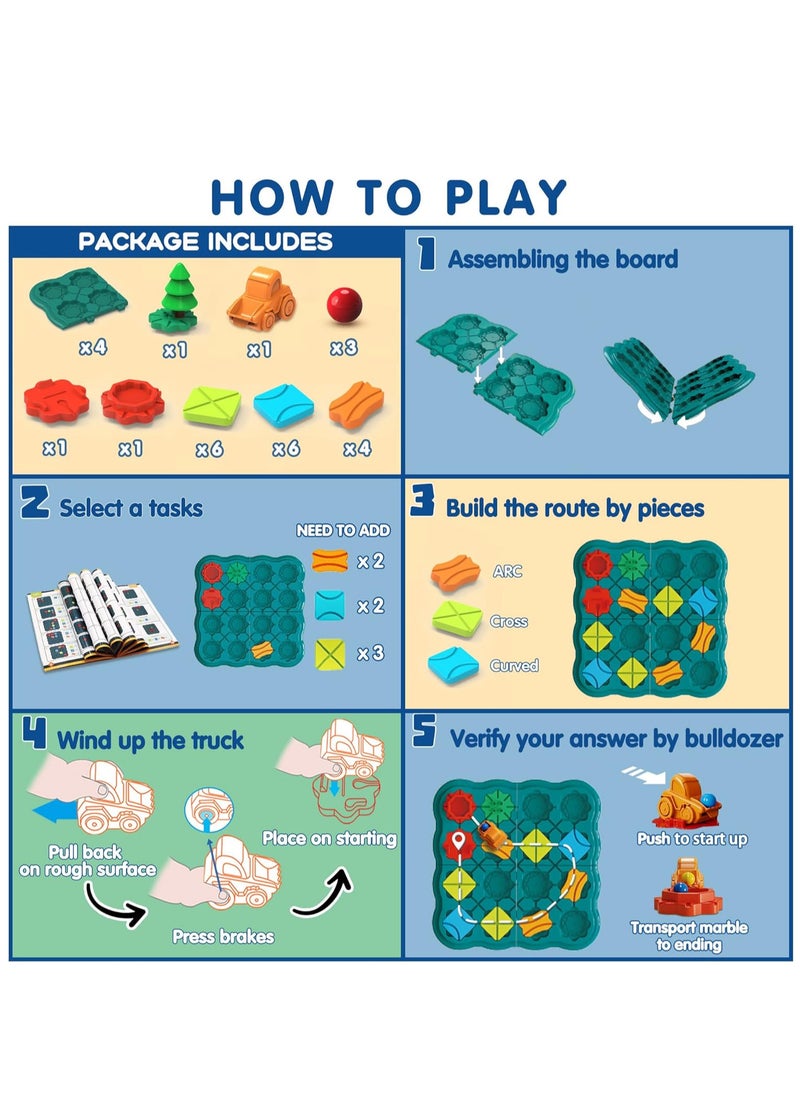 HOW TO PLAY

PACKAGE INCLUDES

x4 x1 x1 x3

x1 x1 x6 x6 x4

1 Assembling the board

2 Select a tasks

NEED TO ADD

x 2

x 2

x 3

3 Build the route by pieces

ARC

Cross

Curved

4 Wind up the truck

Pull back on rough surface

Press brakes

Place on starting

5 Verify your answer by bulldozer

Push to start up

Transport marble to ending