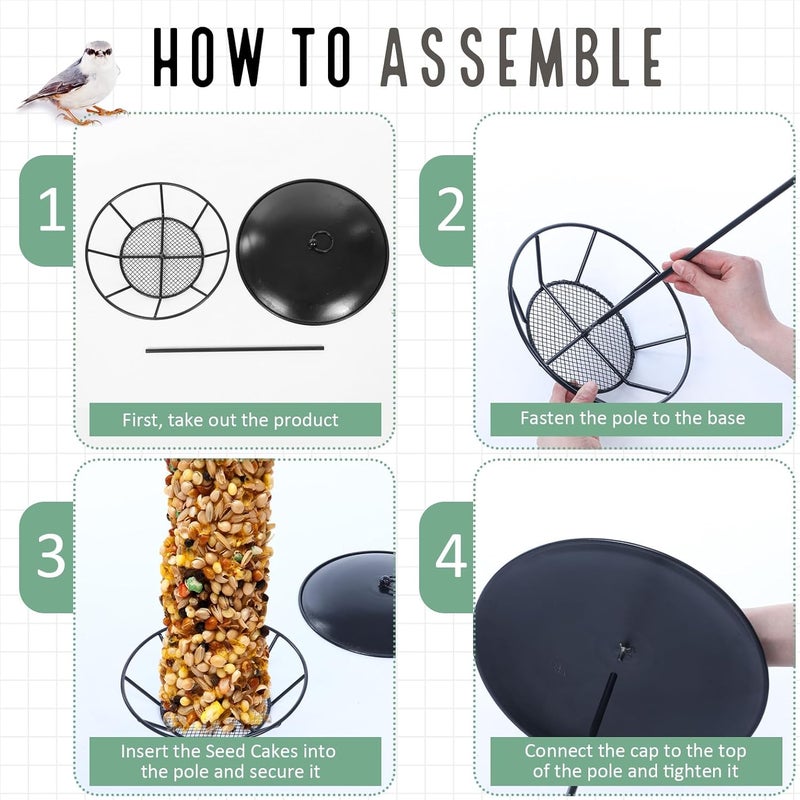 HOW TO ASSEMBLE

1

First, take out the product

2

Fasten the pole to the base

3

Insert the Seed Cakes into the pole and secure it

4

Connect the cap to the top of the pole and tighten it