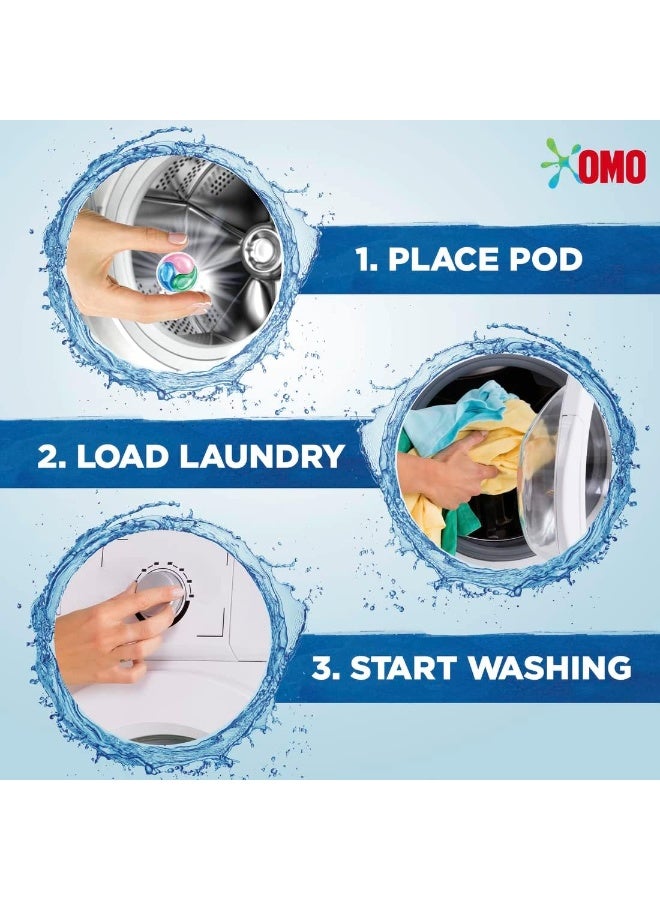 OMO

1. PLACE POD

2. LOAD LAUNDRY

3. START WASHING