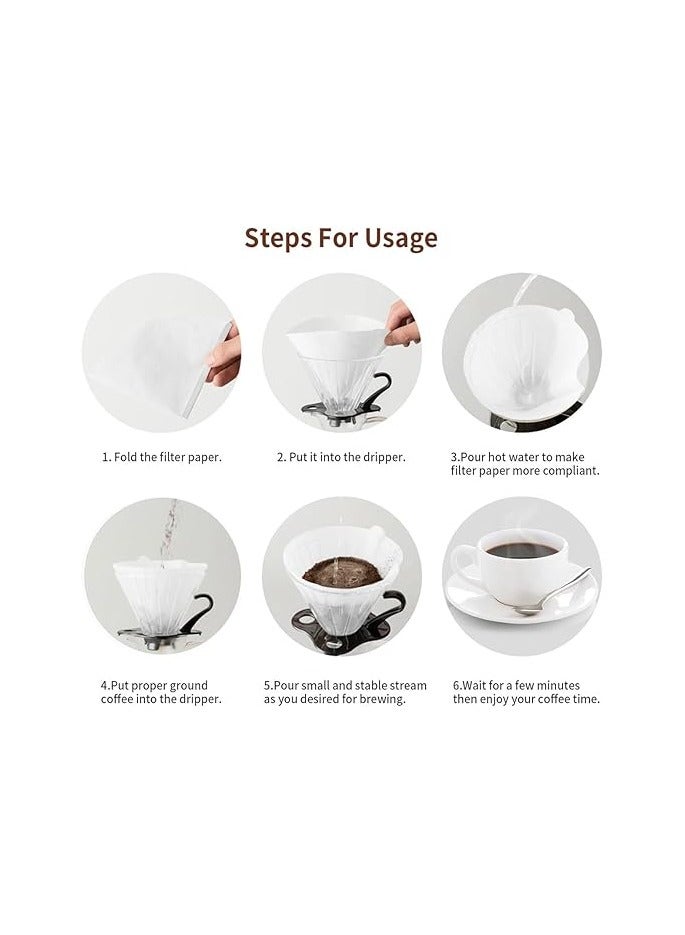 Steps For Usage

1. Fold the filter paper.

2. Put it into the dripper.

3.Pour hot water to make filter paper more compliant.

4.Put proper ground coffee into the dripper.

5.Pour small and stable stream as you desired for brewing.

6.Wait for a few minutes then enjoy your coffee time.