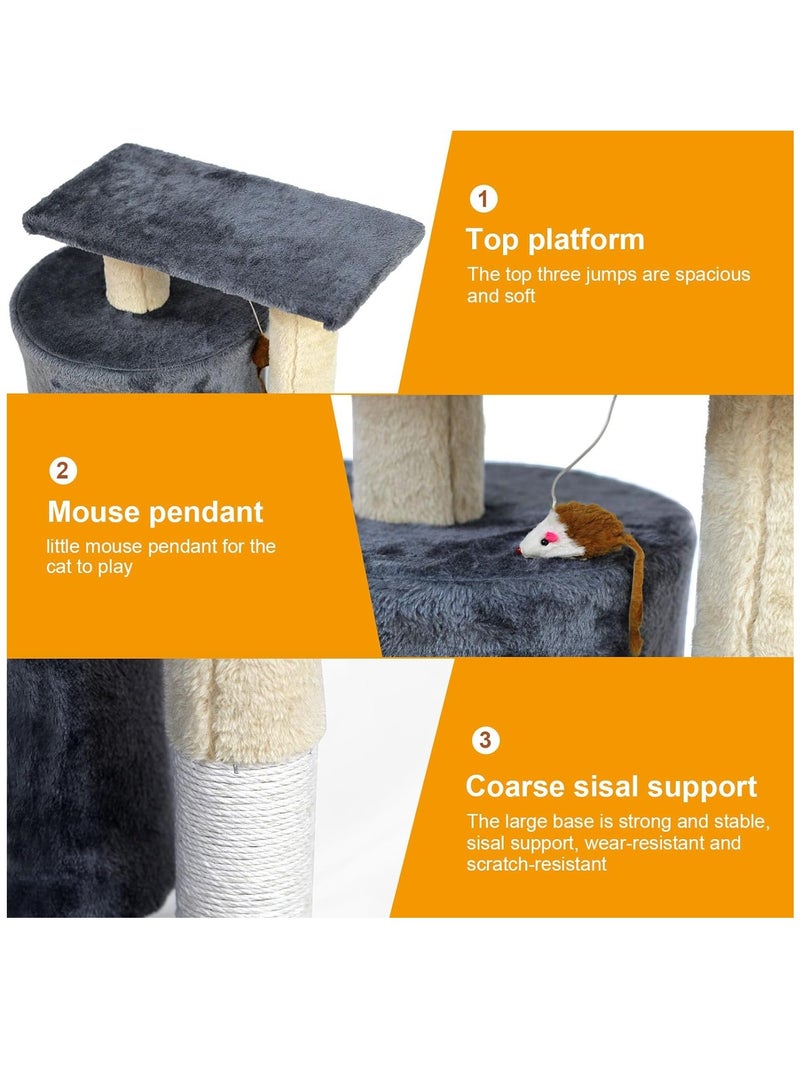 1

Top platform

The top three jumps are spacious and soft

2

Mouse pendant

little mouse pendant for the cat to play

3

Coarse sisal support

The large base is strong and stable, sisal support, wear-resistant and scratch-resistant