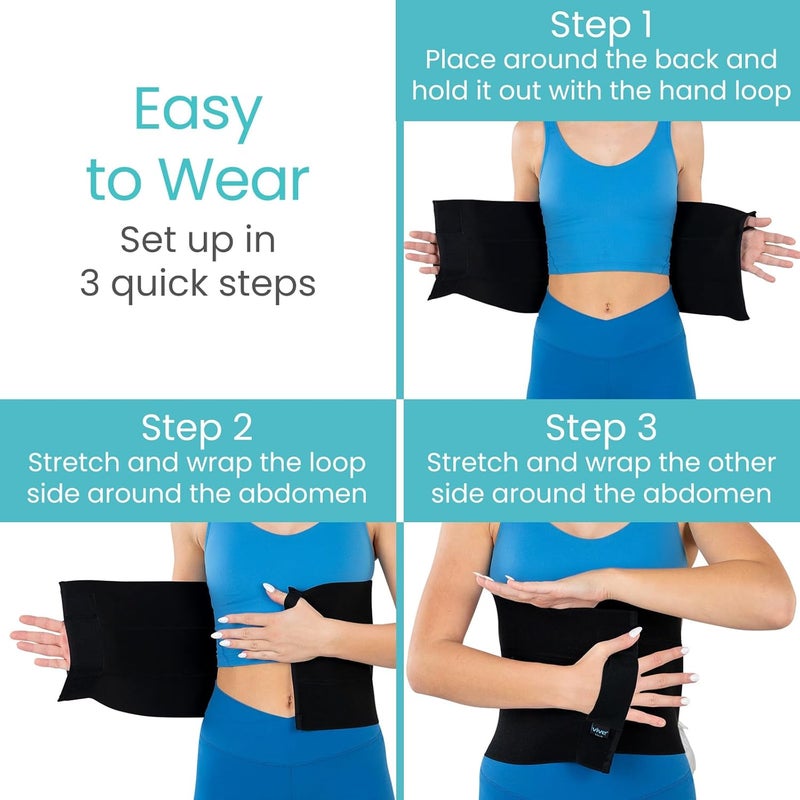 Easy to Wear

Set up in 3 quick steps

Step 1
Place around the back and hold it out with the hand loop

Step 2
Stretch and wrap the loop side around the abdomen

Step 3
Stretch and wrap the other side around the abdomen

vive