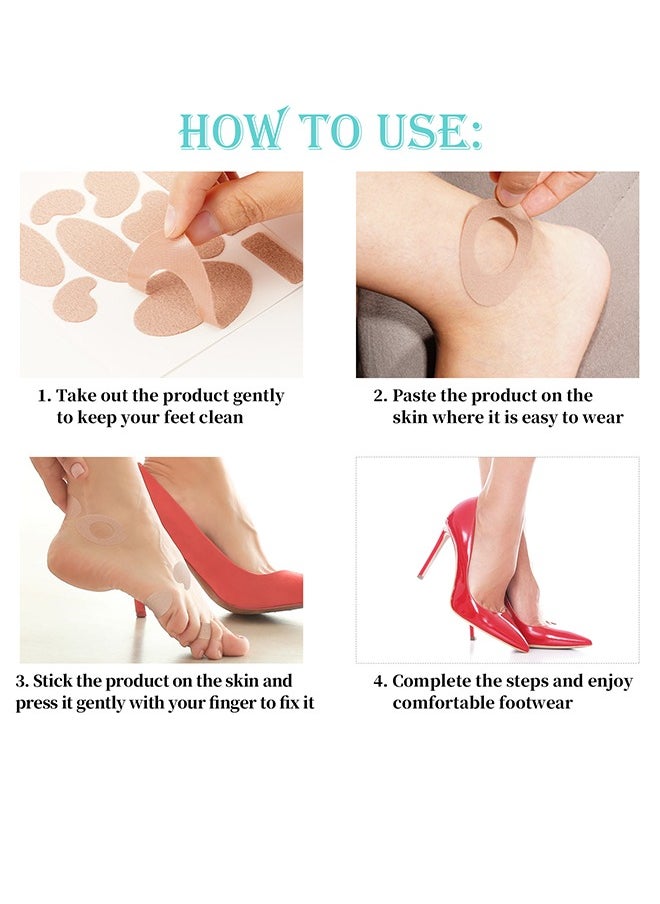 HOW TO USE:

1. Take out the product gently to keep your feet clean

2. Paste the product on the skin where it is easy to wear

3. Stick the product on the skin and press it gently with your finger to fix it

4. Complete the steps and enjoy comfortable footwear