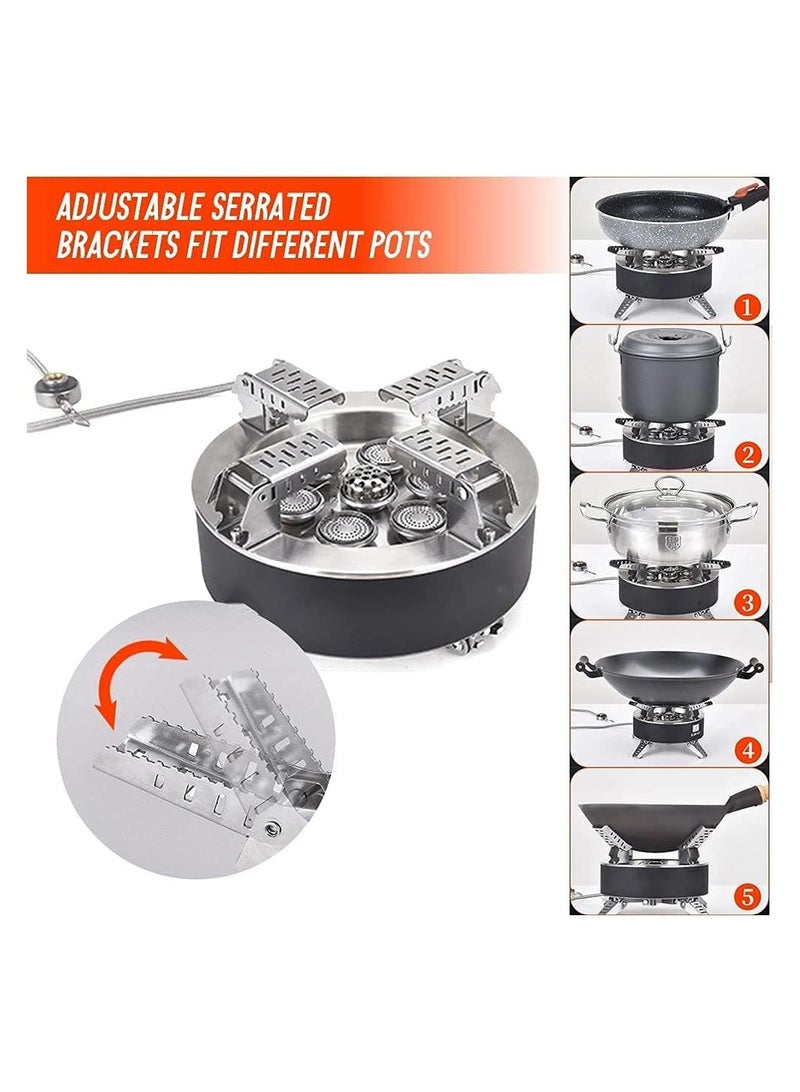 ADJUSTABLE SERRATED BRACKETS FIT DIFFERENT POTS

1

2

3

4

5