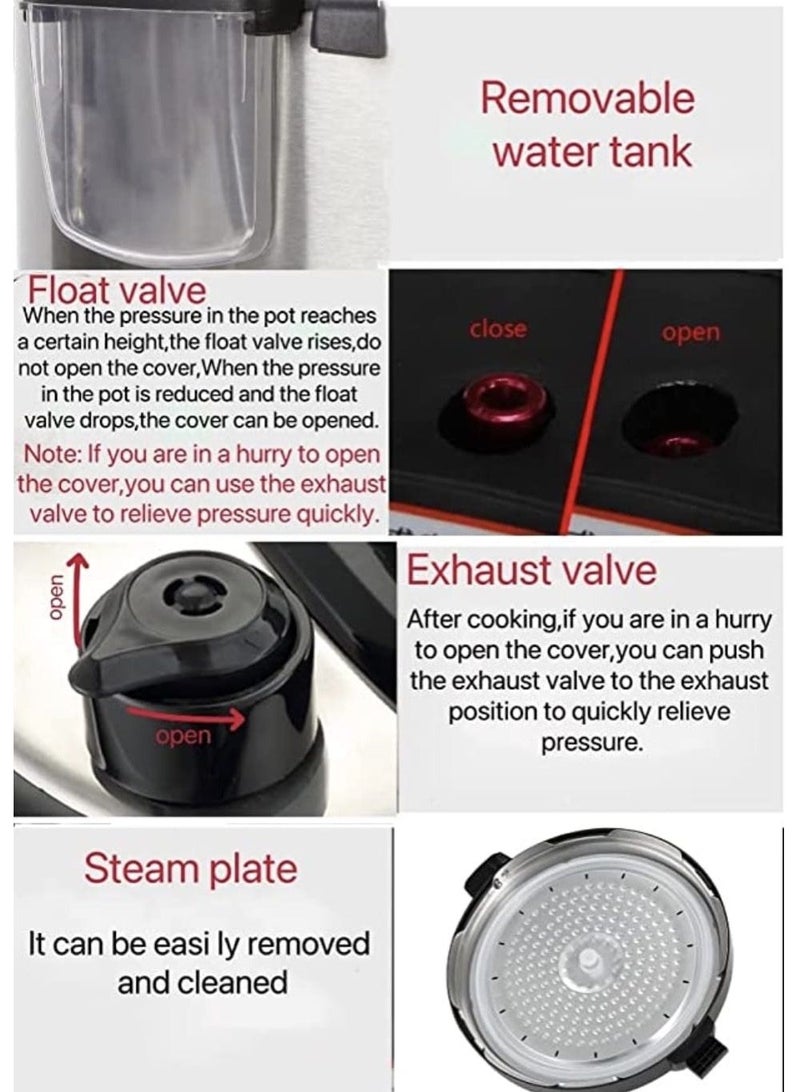 Removable water tank

Float valve
When the pressure in the pot reaches a certain height,the float valve rises,do not open the cover,When the pressure in the pot is reduced and the float valve drops,the cover can be opened.
Note: If you are in a hurry to open the cover,you can use the exhaust valve to relieve pressure quickly.

close
open

open
open

Exhaust valve
After cooking,if you are in a hurry to open the cover,you can push the exhaust valve to the exhaust position to quickly relieve pressure.

Steam plate
It can be easi ly removed and cleaned