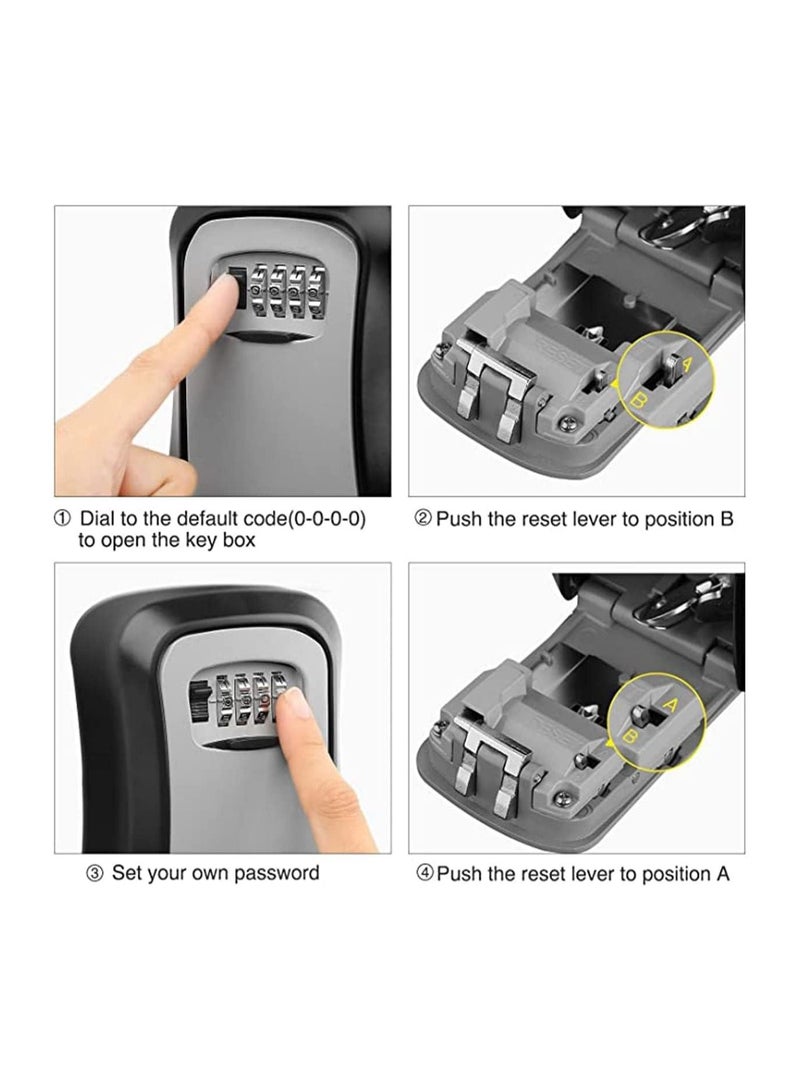 A
B

① Dial to the default code(0-0-0-0) to open the key box

② Push the reset lever to position B

A
B

③ Set your own password

④ Push the reset lever to position A