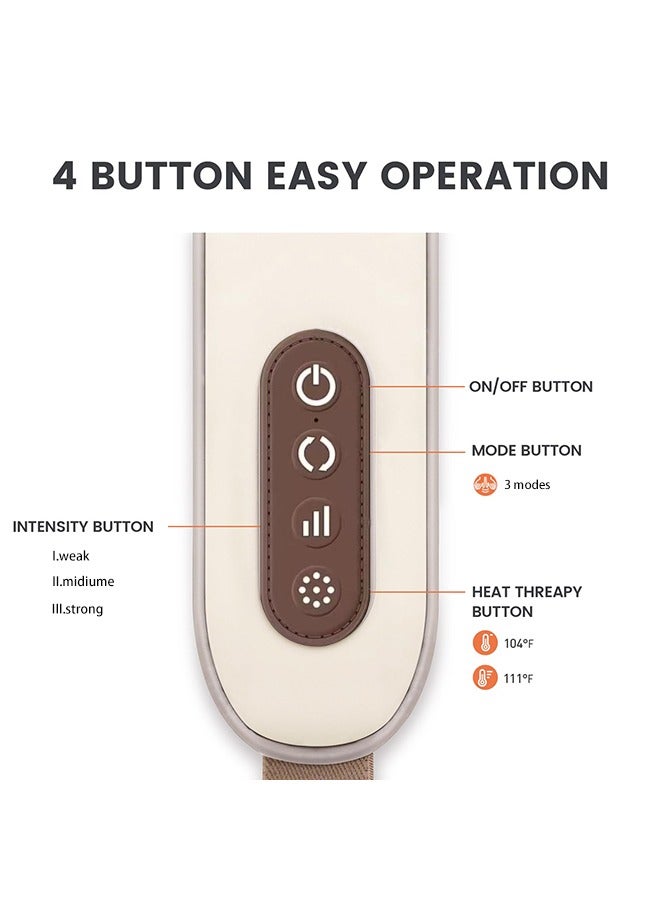 4 BUTTON EASY OPERATION

ON/OFF BUTTON

MODE BUTTON

3 modes

INTENSITY BUTTON

I.weak

II.midiume

III.strong

HEAT THREAPY BUTTON

104°F

111°F