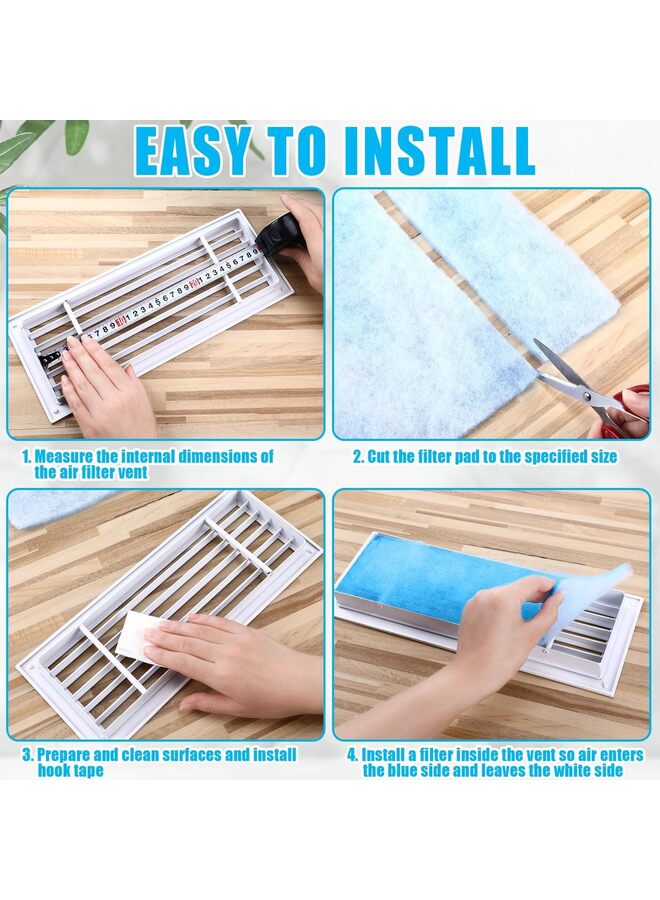 EASY TO INSTALL

1. Measure the internal dimensions of the air filter vent

2. Cut the filter pad to the specified size

3. Prepare and clean surfaces and install hook tape

4. Install a filter inside the vent so air enters the blue side and leaves the white side