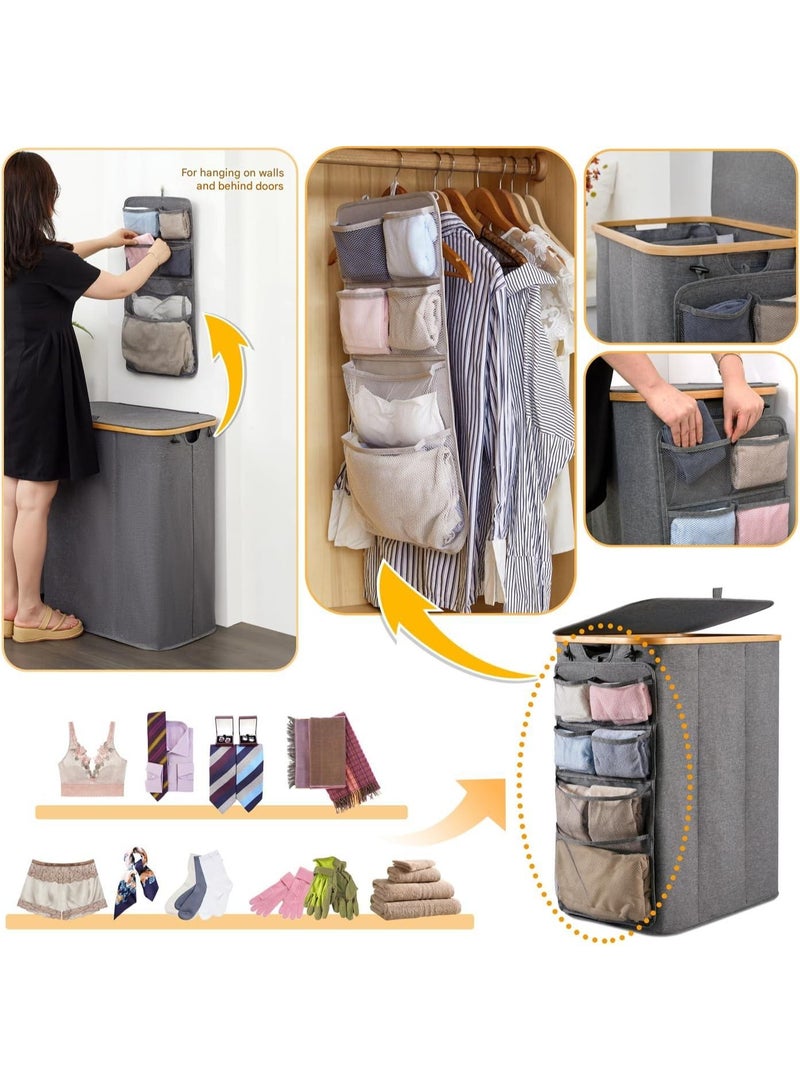 For hanging on walls and behind doors