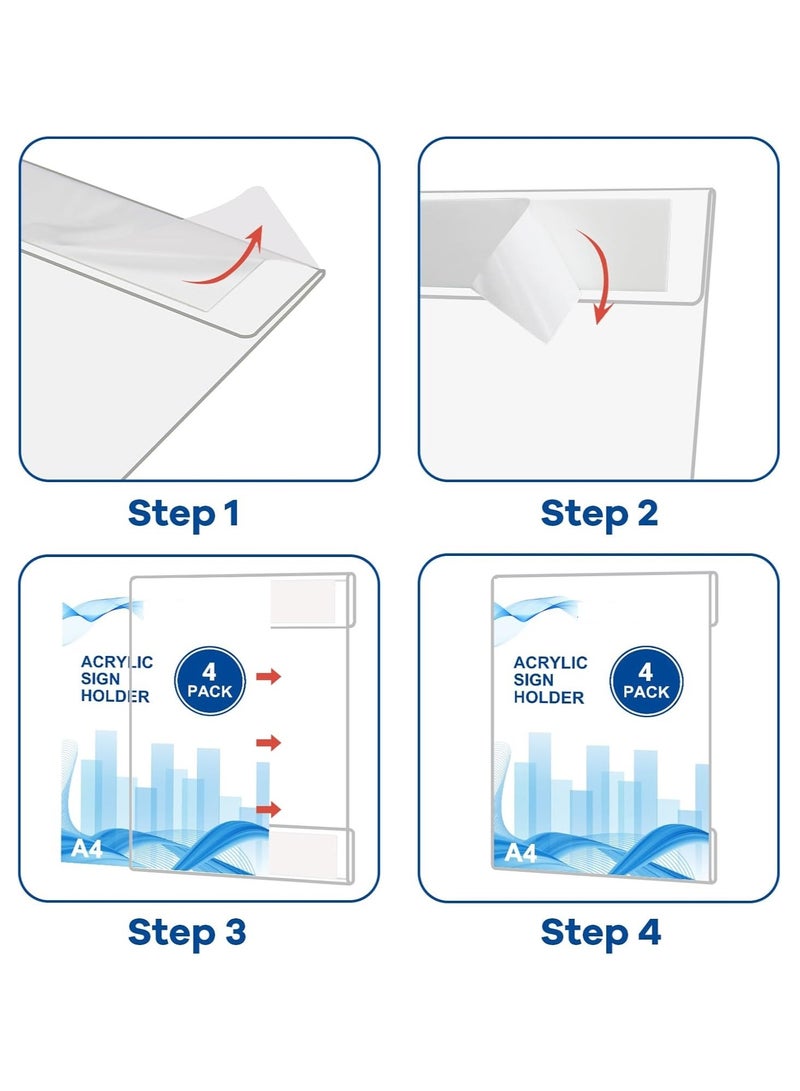 Step 1

Step 2

ACRYLIC SIGN HOLDER

4 PACK

A4

Step 3

ACRYLIC SIGN HOLDER

4 PACK

A4

Step 4