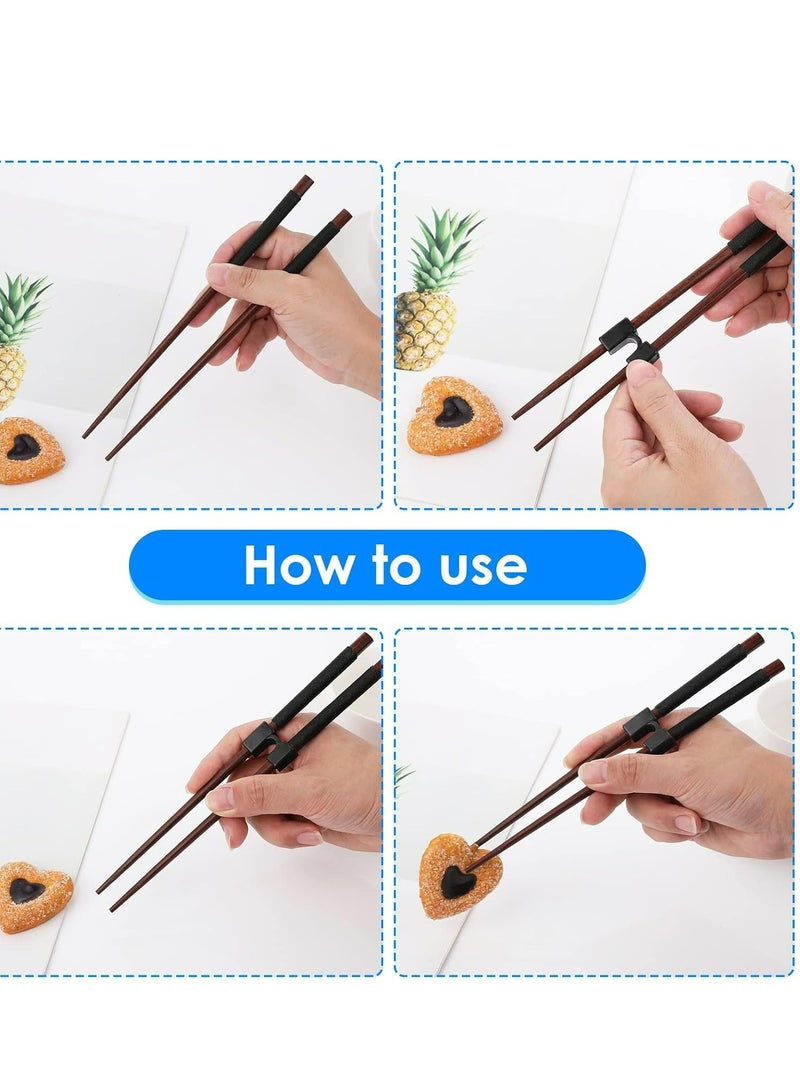 How to use