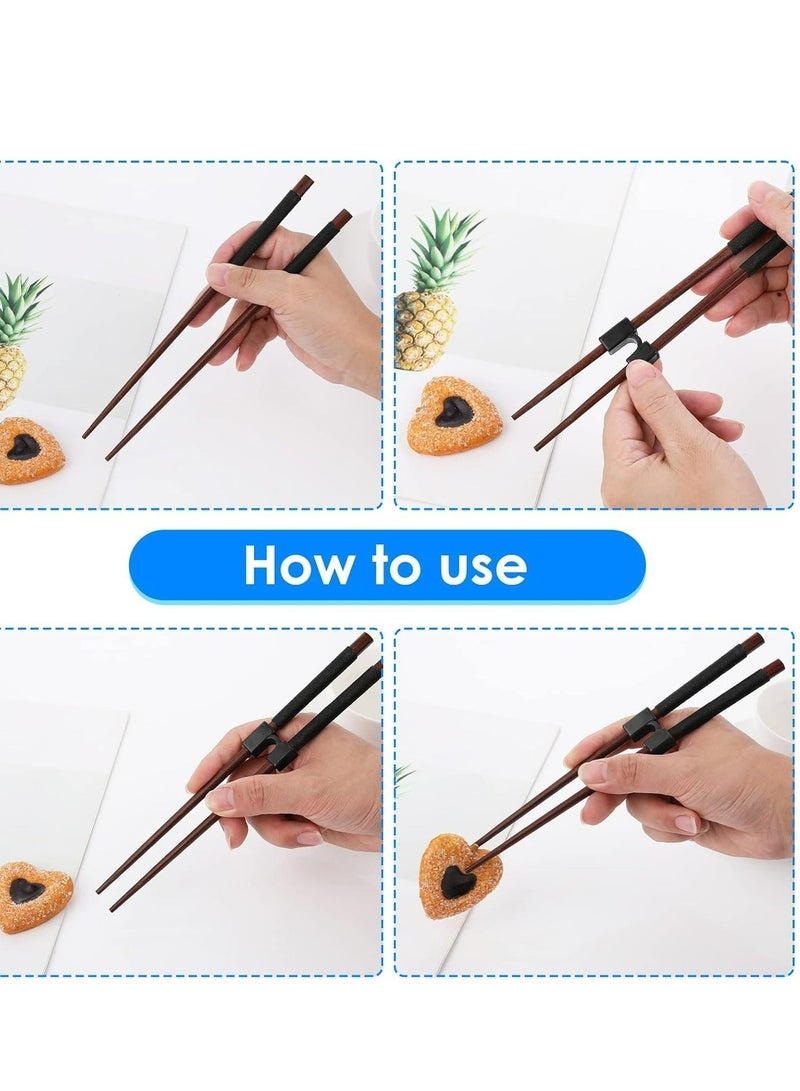 How to use