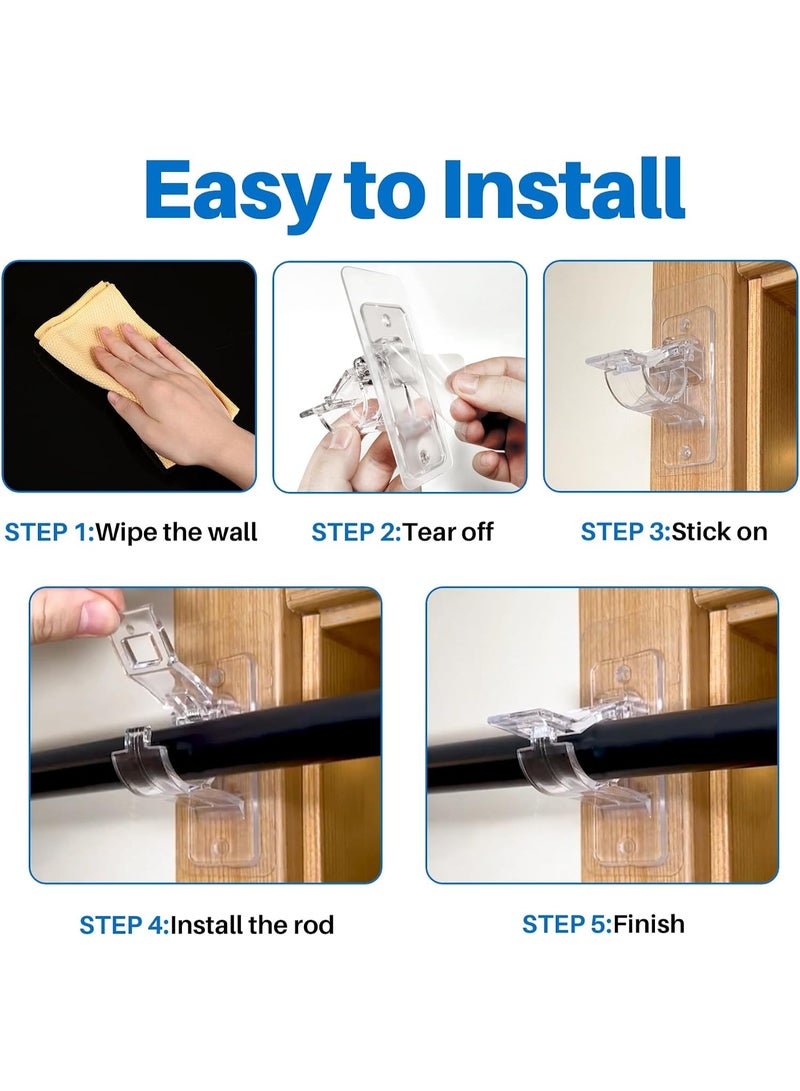 Easy to Install

STEP 1:Wipe the wall

STEP 2:Tear off

STEP 3:Stick on

STEP 4:Install the rod

STEP 5:Finish