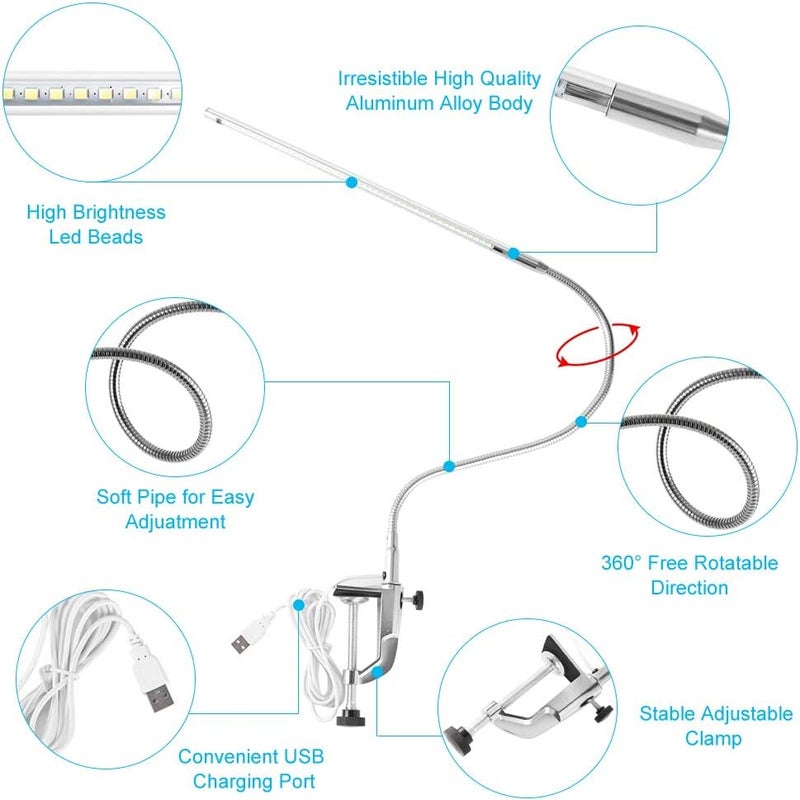 Irresistible High Quality Aluminum Alloy Body

High Brightness Led Beads

Soft Pipe for Easy Adjuatment

360° Free Rotatable Direction

Stable Adjustable Clamp

Convenient USB Charging Port