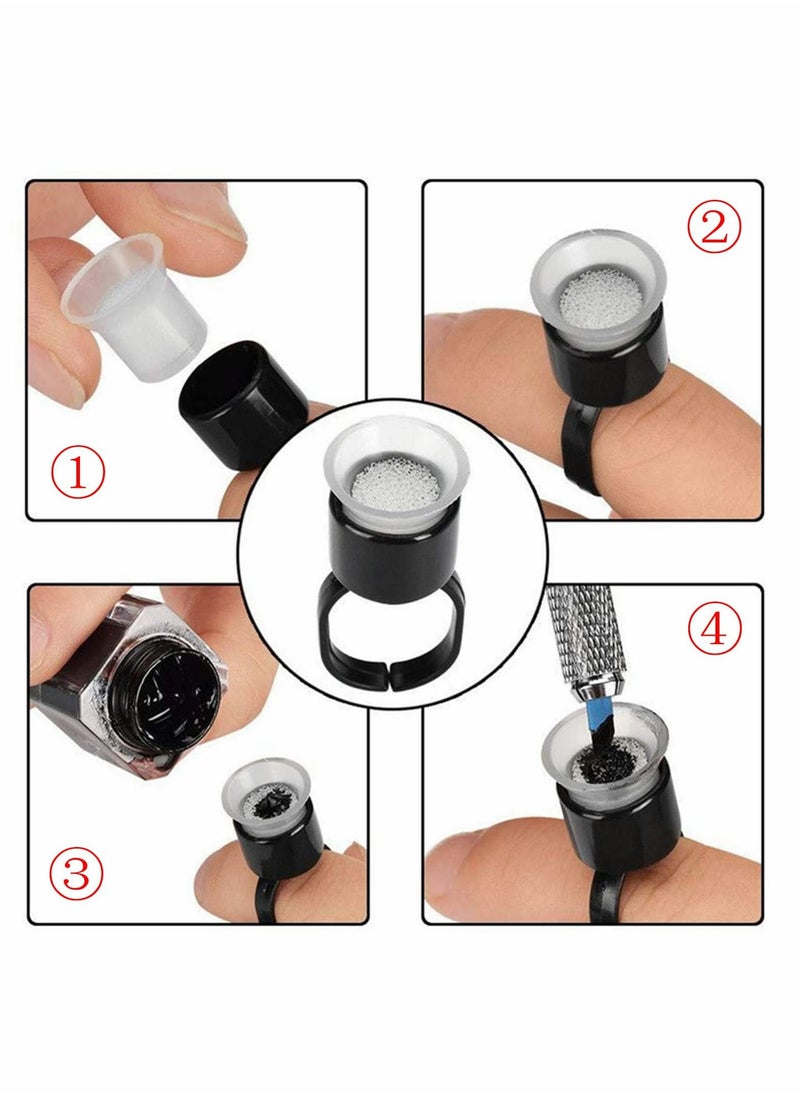 ①
②
③
④