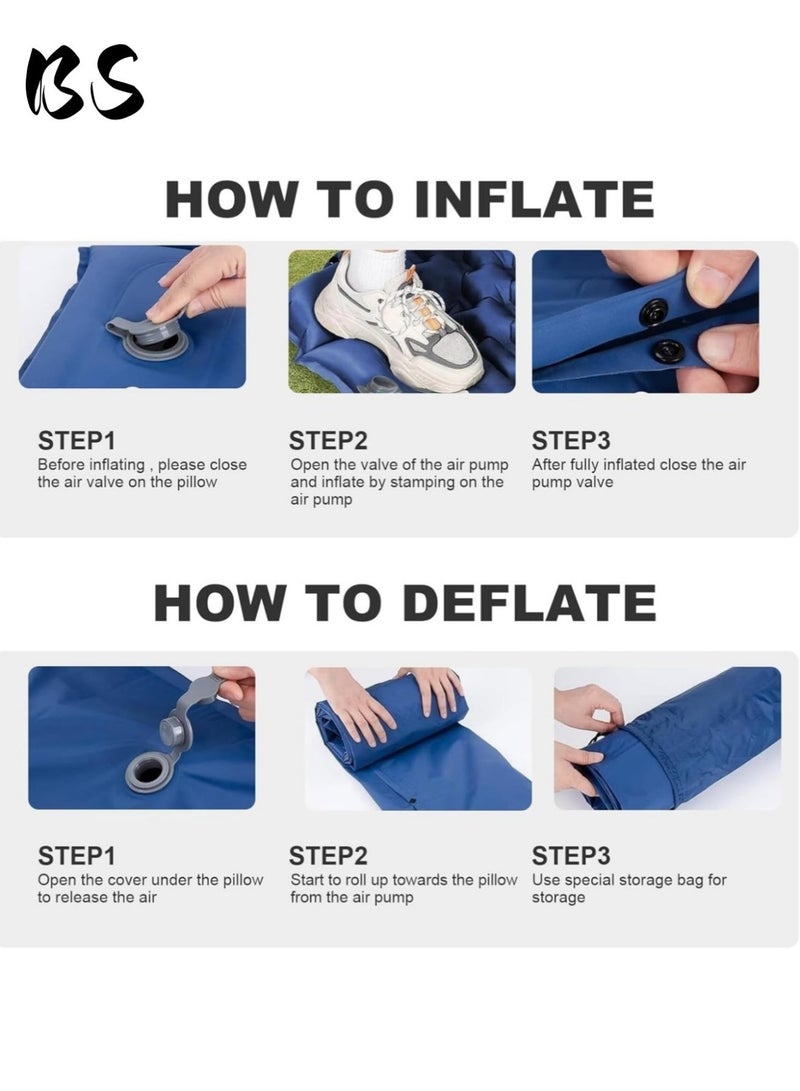 BS

HOW TO INFLATE

STEP1
Before inflating , please close the air valve on the pillow

STEP2
Open the valve of the air pump and inflate by stamping on the air pump

STEP3
After fully inflated close the air pump valve

HOW TO DEFLATE

STEP1
Open the cover under the pillow to release the air

STEP2
Start to roll up towards the pillow from the air pump

STEP3
Use special storage bag for storage