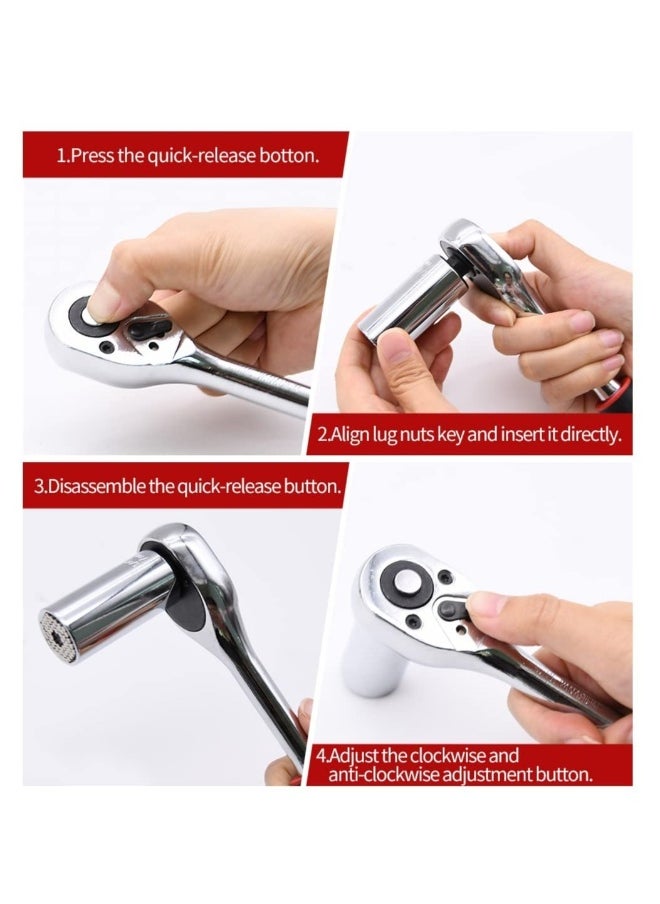 1.Press the quick-release botton.

2.Align lug nuts key and insert it directly.

3.Disassemble the quick-release button.

4.Adjust the clockwise and anti-clockwise adjustment button.